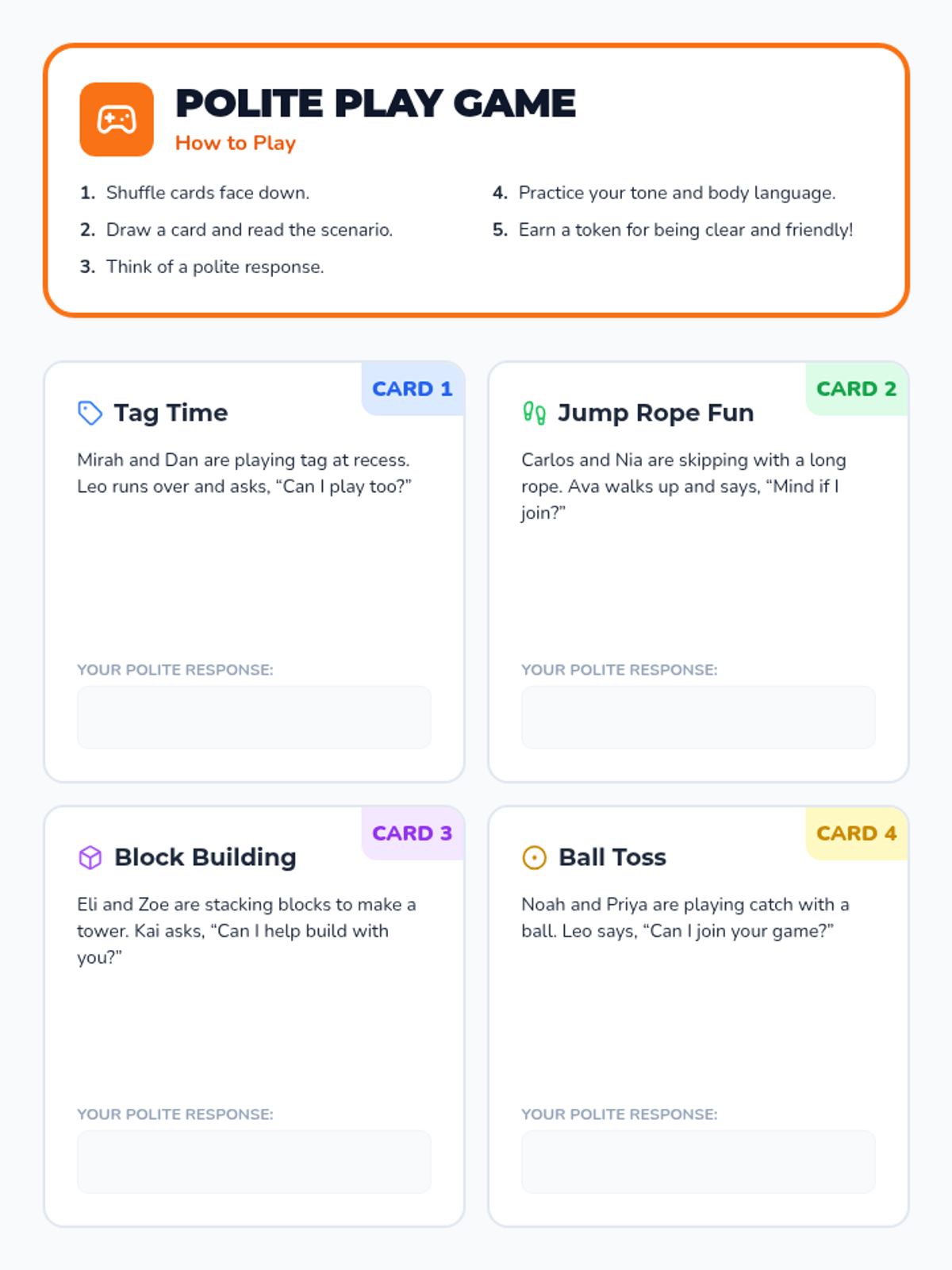 POLITE PLAY GAME
How to Play

1. Shuffle cards face down.
2. Draw a card and read the scenario.
3. Think of a polite response.
4. Practice your tone and body language.
5. Earn a token for being clear and friendly!

CARD 1
Tag Time

Mirah and Dan are playing tag at recess. Leo runs over and asks, "Can I play too?"

YOUR POLITE RESPONSE:

CARD 2
Jump Rope Fun

Carlos and Nia are skipping with a long rope. Ava walks up and says, "Mind if I join?"

YOUR POLITE RESPONSE:

CARD 3
Block Building

Eli and Zoe are stacking blocks to make a tower. Kai asks, "Can I help build with you?"

YOUR POLITE RESPONSE:

CARD 4
Ball Toss

Noah and Priya are playing catch with a ball. Leo says, "Can I join your game?"

YOUR POLITE RESPONSE: