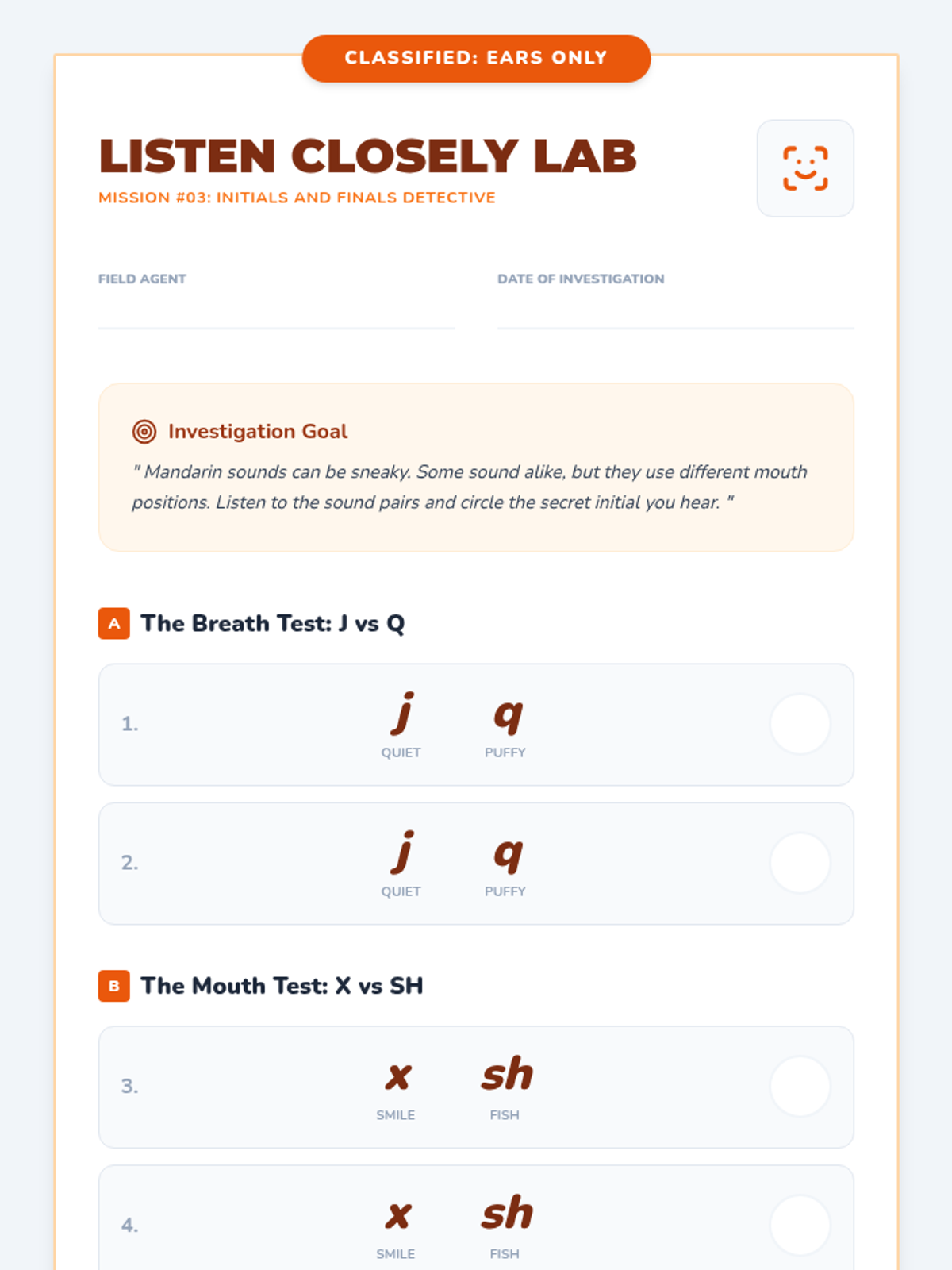 CLASSIFIED: EARS ONLY

LISTEN CLOSELY LAB

MISSION #03: INITIALS AND FINALS DETECTIVE

FIELD AGENT

DATE OF INVESTIGATION

Investigation Goal

" Mandarin sounds can be sneaky. Some sound alike, but they use different mouth positions. Listen to the sound pairs and circle the secret initial you hear. "

A The Breath Test: J vs Q

1. j QUIET q PUFFY

2. j QUIET q PUFFY

B The Mouth Test: X vs SH

3. x SMILE sh FISH

4. x SMILE sh FISH