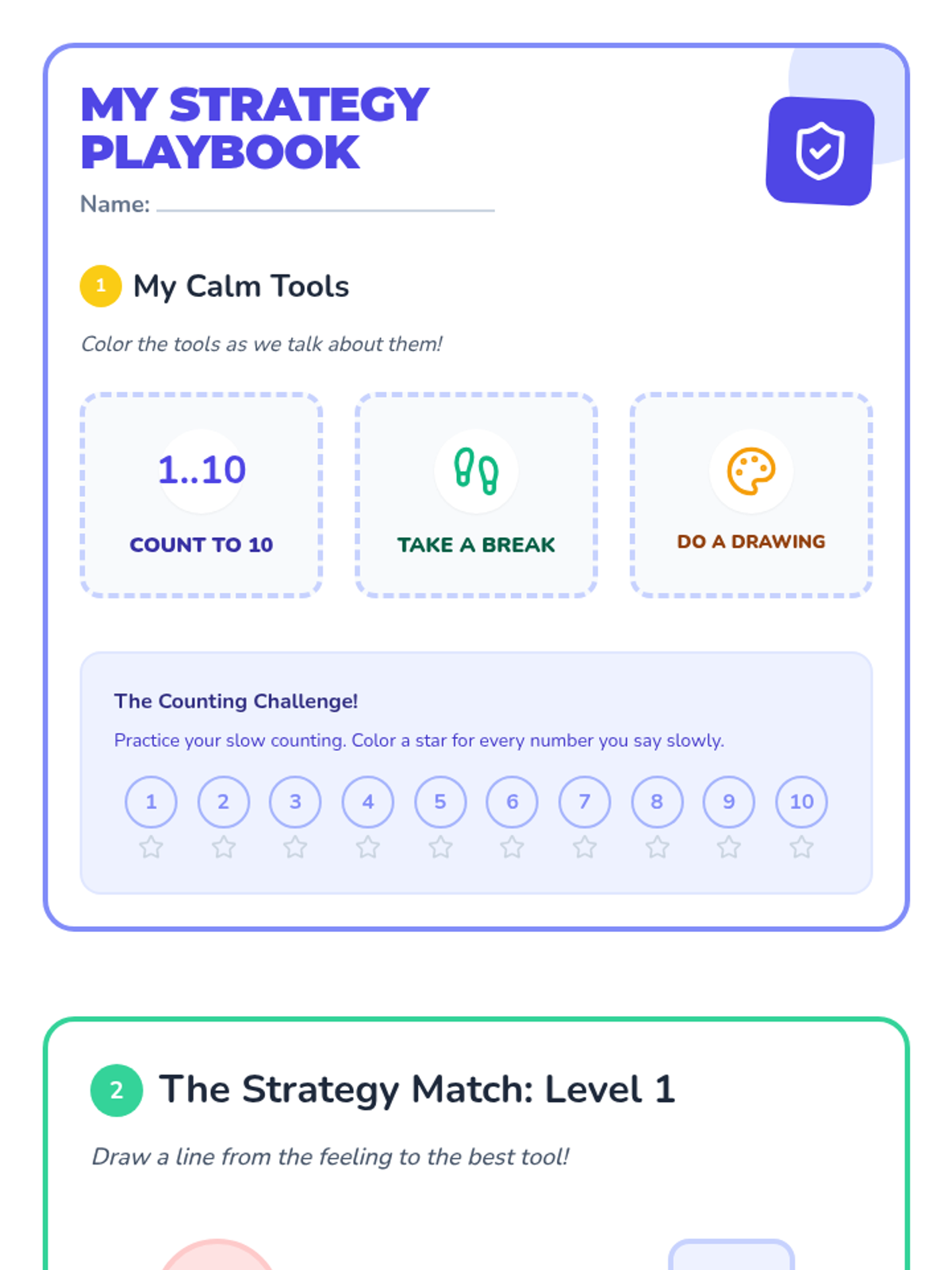 MY STRATEGY PLAYBOOK

Name: ____

1 My Calm Tools

Color the tools as we talk about them!

1..10

COUNT TO 10

TAKE A BREAK

DO A DRAWING

The Counting Challenge!

Practice your slow counting. Color a star for every number you say slowly.

1 2 3 4 5 6 7 8 9 10

2 The Strategy Match: Level 1

Draw a line from the feeling to the best tool!