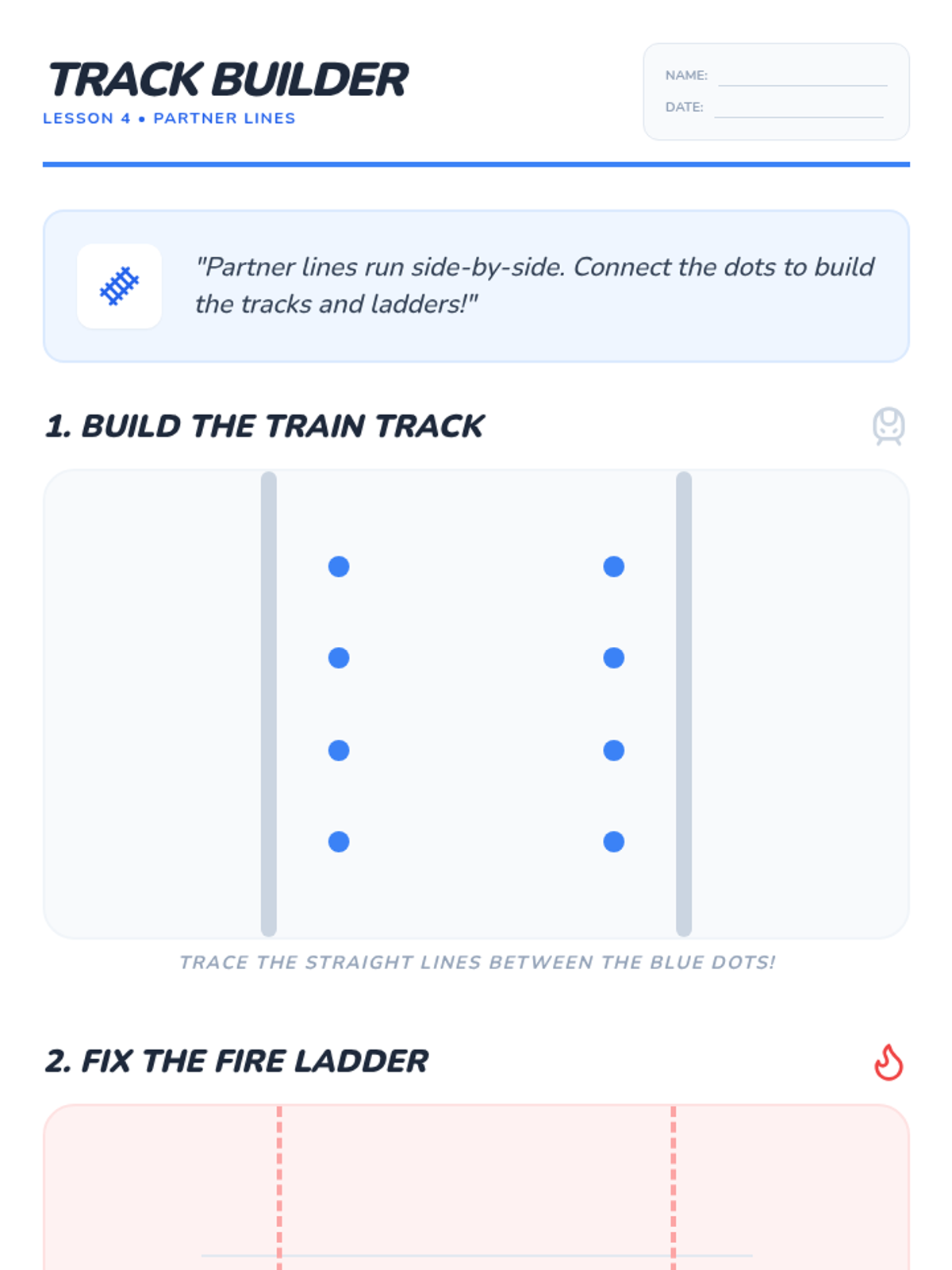 TRACK BUILDER
LESSON 4 • PARTNER LINES

NAME:
DATE:

"Partner lines run side-by-side. Connect the dots to build the tracks and ladders!"

1. BUILD THE TRAIN TRACK

TRACE THE STRAIGHT LINES BETWEEN THE BLUE DOTS!

2. FIX THE FIRE LADDER