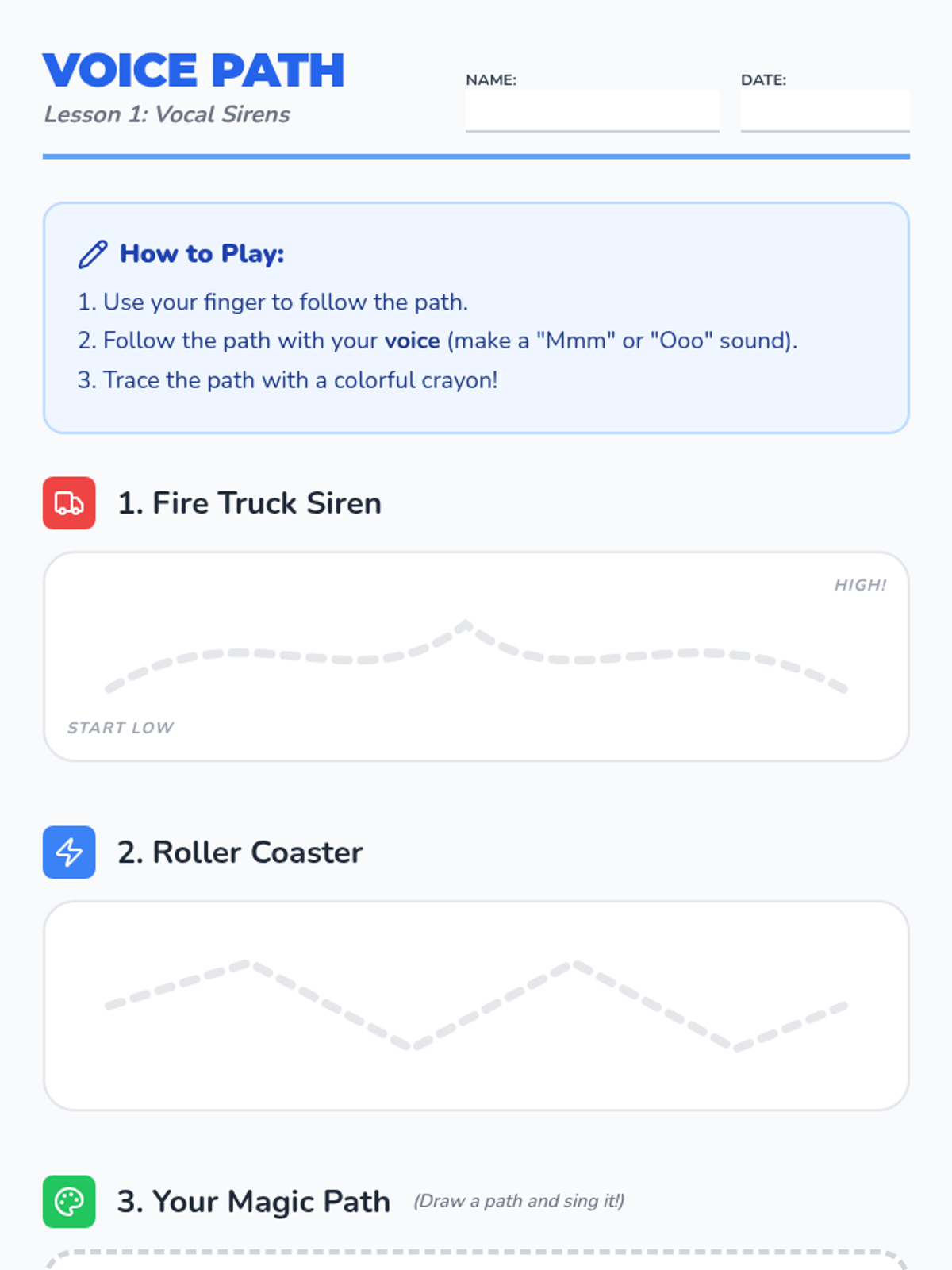 VOICE PATH
Lesson 1: Vocal Sirens

NAME: ____

DATE: ____

How to Play:

1. Use your finger to follow the path.
2. Follow the path with your voice (make a "Mmm" or "Ooo" sound).
3. Trace the path with a colorful crayon!

1. Fire Truck Siren

HIGH!

START LOW

2. Roller Coaster

3. Your Magic Path (Draw a path and sing it!)