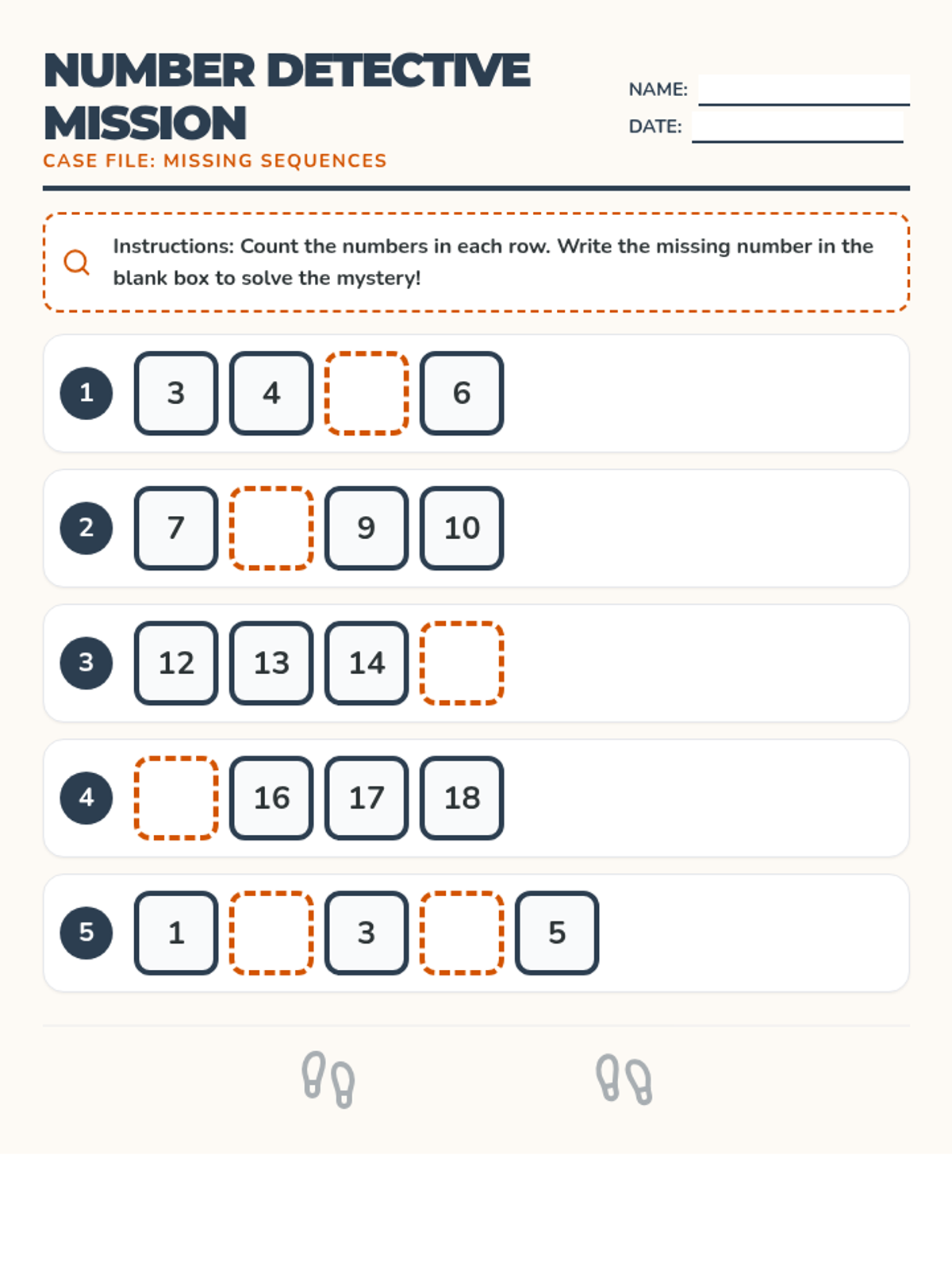 NUMBER DETECTIVE MISSION

CASE FILE: MISSING SEQUENCES

NAME:

DATE:

Instructions: Count the numbers in each row. Write the missing number in the blank box to solve the mystery!

1 3 4 6

2 7 9 10

3 12 13 14

4 16 17 18

5 1 3 5