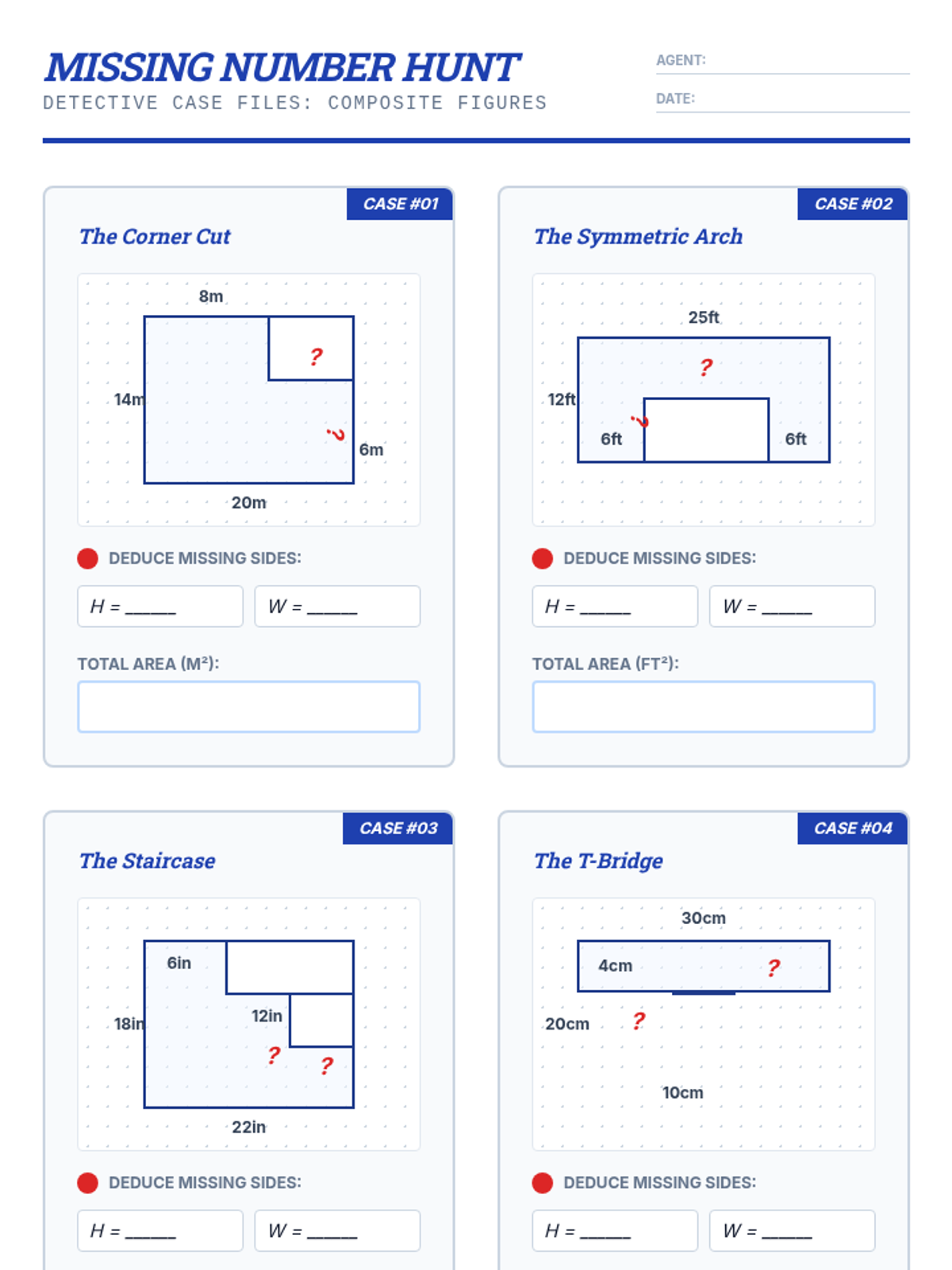 MISSING NUMBER HUNT
DETECTIVE CASE FILES: COMPOSITE FIGURES

AGENT:
DATE:

CASE #01
The Corner Cut

8m
?
14m
?
6m
20m

DEDUCE MISSING SIDES:
H = _____
W = _____

TOTAL AREA (M²):

CASE #02
The Symmetric Arch

25ft
?
12ft
?
6ft
6ft

DEDUCE MISSING SIDES:
H = _____
W = _____

TOTAL AREA (FT²):

CASE #03
The Staircase

6in
18in
12in
?
?
22in

DEDUCE MISSING SIDES:
H = _____
W = _____

CASE #04
The T-Bridge

30cm
4cm
?
20cm
?
10cm

DEDUCE MISSING SIDES:
H = _____
W = _____