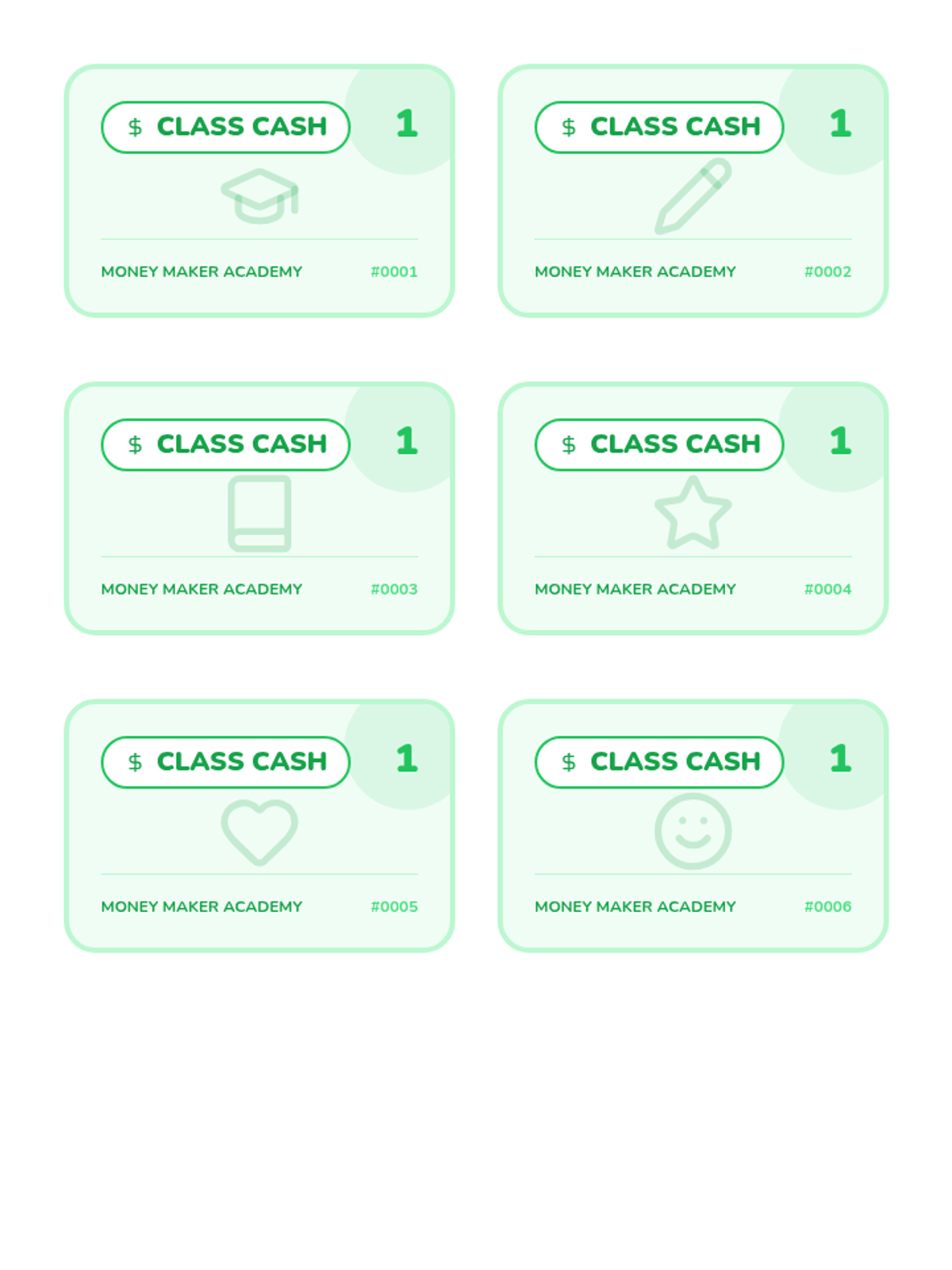 $ CLASS CASH 1

MONEY MAKER ACADEMY #0001

$ CLASS CASH 1

MONEY MAKER ACADEMY #0002

$ CLASS CASH 1

MONEY MAKER ACADEMY #0003

$ CLASS CASH 1

MONEY MAKER ACADEMY #0004

$ CLASS CASH 1

MONEY MAKER ACADEMY #0005

$ CLASS CASH 1

MONEY MAKER ACADEMY #0006