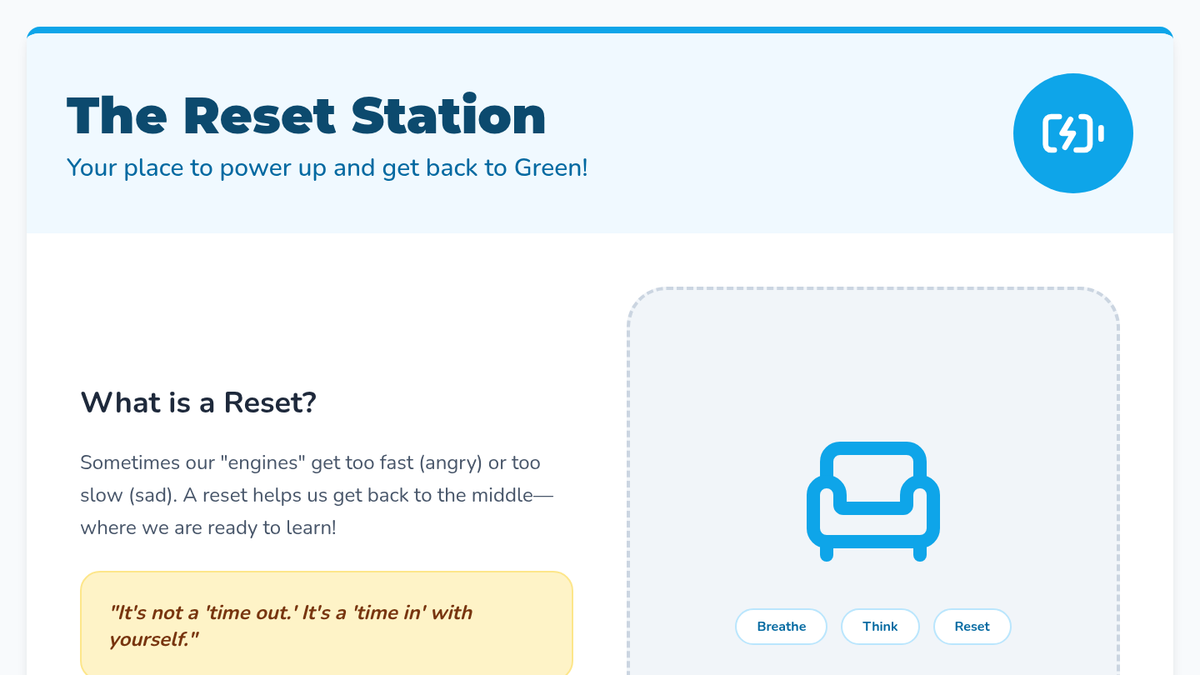 The Reset Station

Your place to power up and get back to Green!

What is a Reset?

Sometimes our "engines" get too fast (angry) or too slow (sad). A reset helps us get back to the middle—where we are ready to learn!

"It's not a 'time out.' It's a 'time in' with yourself."

Breathe
Think
Reset