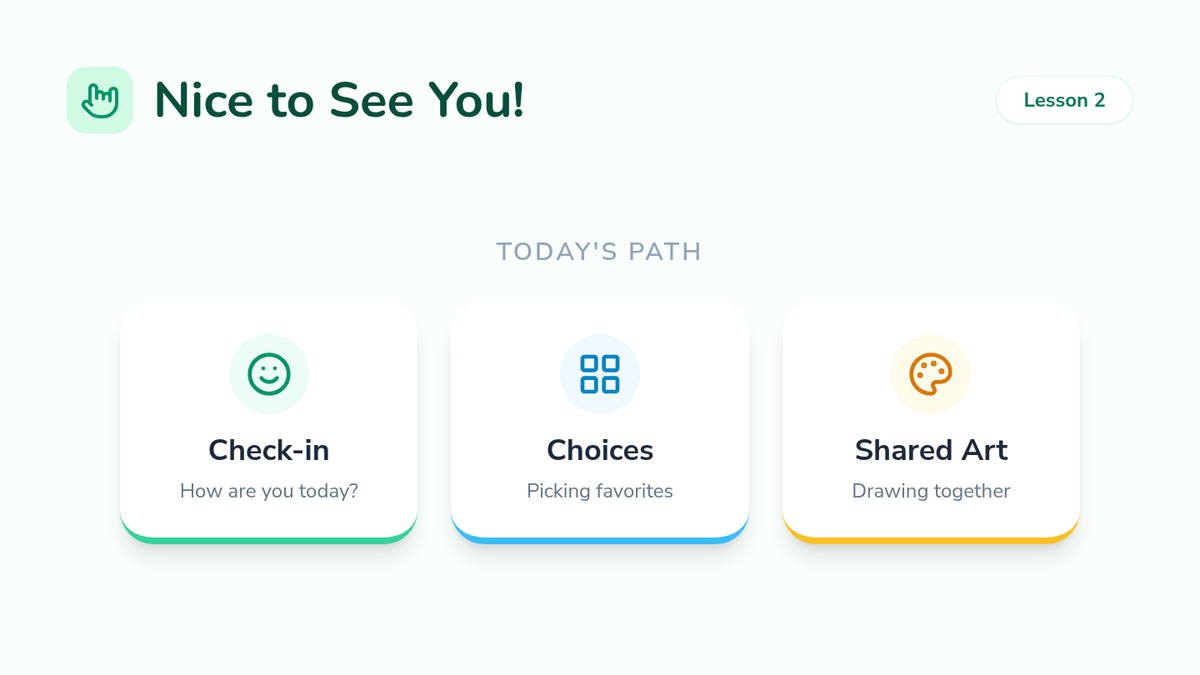 Nice to See You!

Lesson 2

TODAY'S PATH

Check-in

How are you today?

Choices

Picking favorites

Shared Art

Drawing together