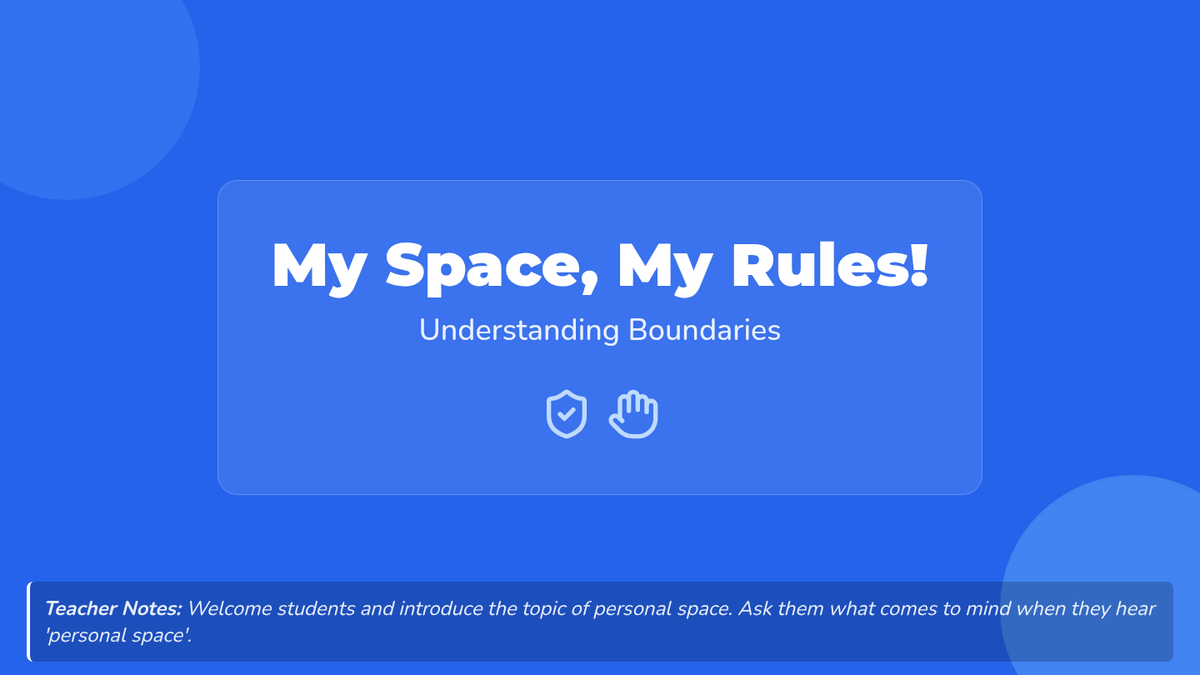 My Space, My Rules!

Understanding Boundaries

Teacher Notes: Welcome students and introduce the topic of personal space. Ask them what comes to mind when they hear 'personal space'.