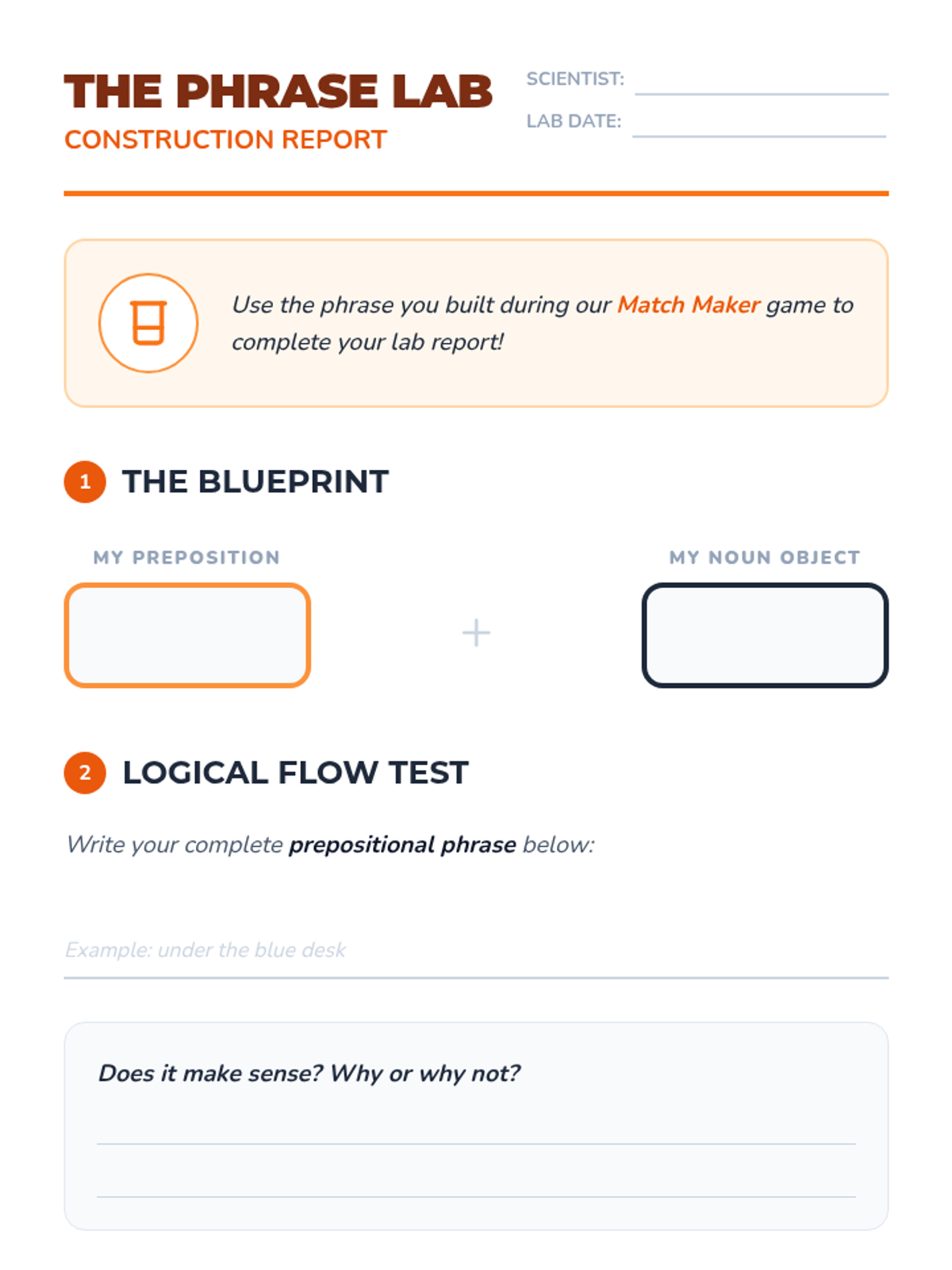 THE PHRASE LAB
CONSTRUCTION REPORT

SCIENTIST:
LAB DATE:

Use the phrase you built during our Match Maker game to complete your lab report!

1 THE BLUEPRINT

MY PREPOSITION

+

MY NOUN OBJECT

2 LOGICAL FLOW TEST

Write your complete prepositional phrase below:

Example: under the blue desk

Does it make sense? Why or why not?