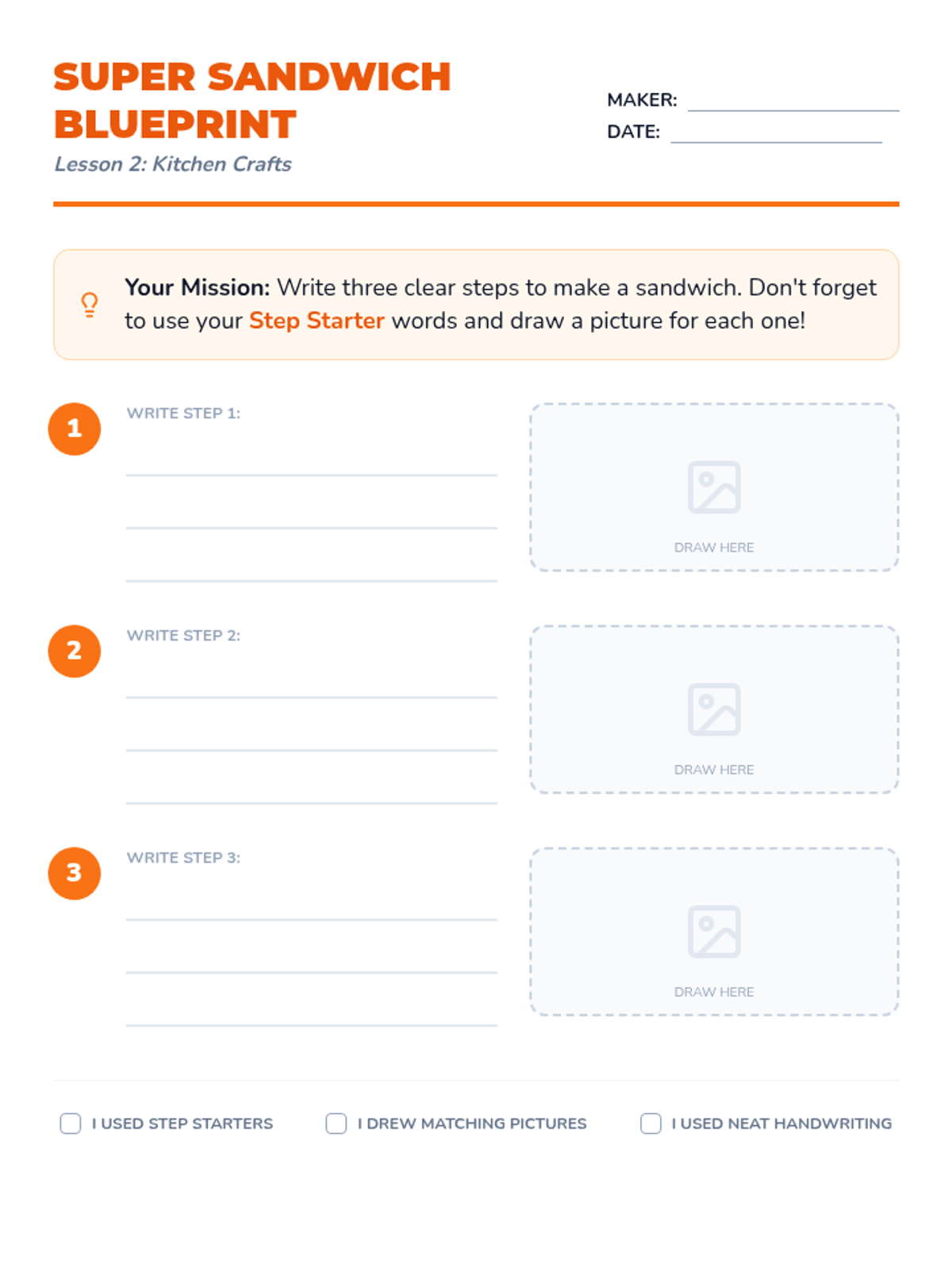 SUPER SANDWICH BLUEPRINT
Lesson 2: Kitchen Crafts

MAKER:
DATE:

Your Mission: Write three clear steps to make a sandwich. Don't forget to use your Step Starter words and draw a picture for each one!

1
WRITE STEP 1:
DRAW HERE

2
WRITE STEP 2:
DRAW HERE

3
WRITE STEP 3:
DRAW HERE

I USED STEP STARTERS
I DREW MATCHING PICTURES
I USED NEAT HANDWRITING