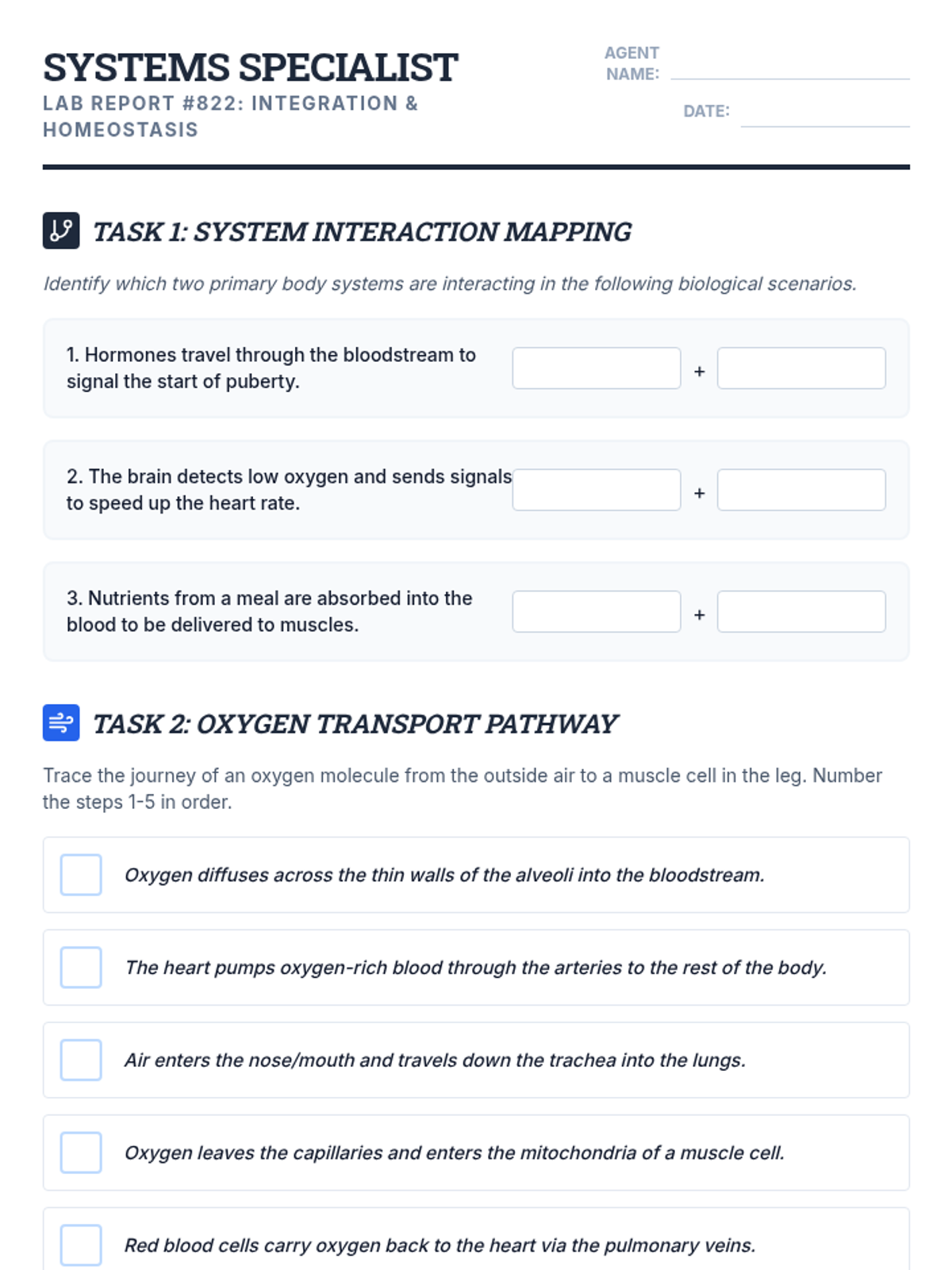 SYSTEMS SPECIALIST
LAB REPORT #822: INTEGRATION & HOMEOSTASIS

AGENT NAME:
DATE:

TASK 1: SYSTEM INTERACTION MAPPING

Identify which two primary body systems are interacting in the following biological scenarios.

1. Hormones travel through the bloodstream to signal the start of puberty. +

2. The brain detects low oxygen and sends signals to speed up the heart rate. +

3. Nutrients from a meal are absorbed into the blood to be delivered to muscles. +

TASK 2: OXYGEN TRANSPORT PATHWAY

Trace the journey of an oxygen molecule from the outside air to a muscle cell in the leg. Number the steps 1-5 in order.

Oxygen diffuses across the thin walls of the alveoli into the bloodstream.

The heart pumps oxygen-rich blood through the arteries to the rest of the body.

Air enters the nose/mouth and travels down the trachea into the lungs.

Oxygen leaves the capillaries and enters the mitochondria of a muscle cell.

Red blood cells carry oxygen back to the heart via the pulmonary veins.