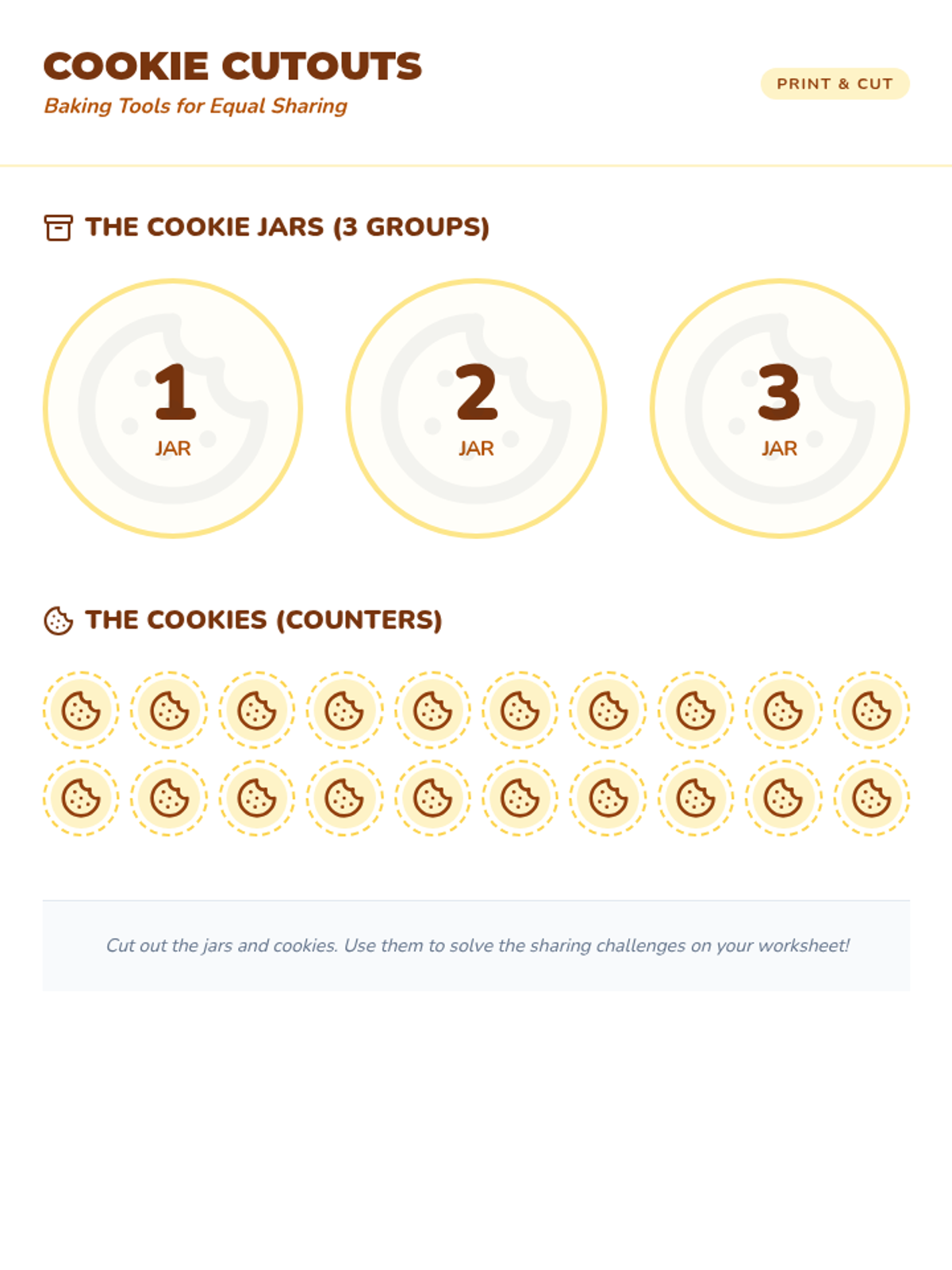 COOKIE CUTOUTS

Baking Tools for Equal Sharing

PRINT & CUT

THE COOKIE JARS (3 GROUPS)

1
JAR

2
JAR

3
JAR

THE COOKIES (COUNTERS)

Cut out the jars and cookies. Use them to solve the sharing challenges on your worksheet!