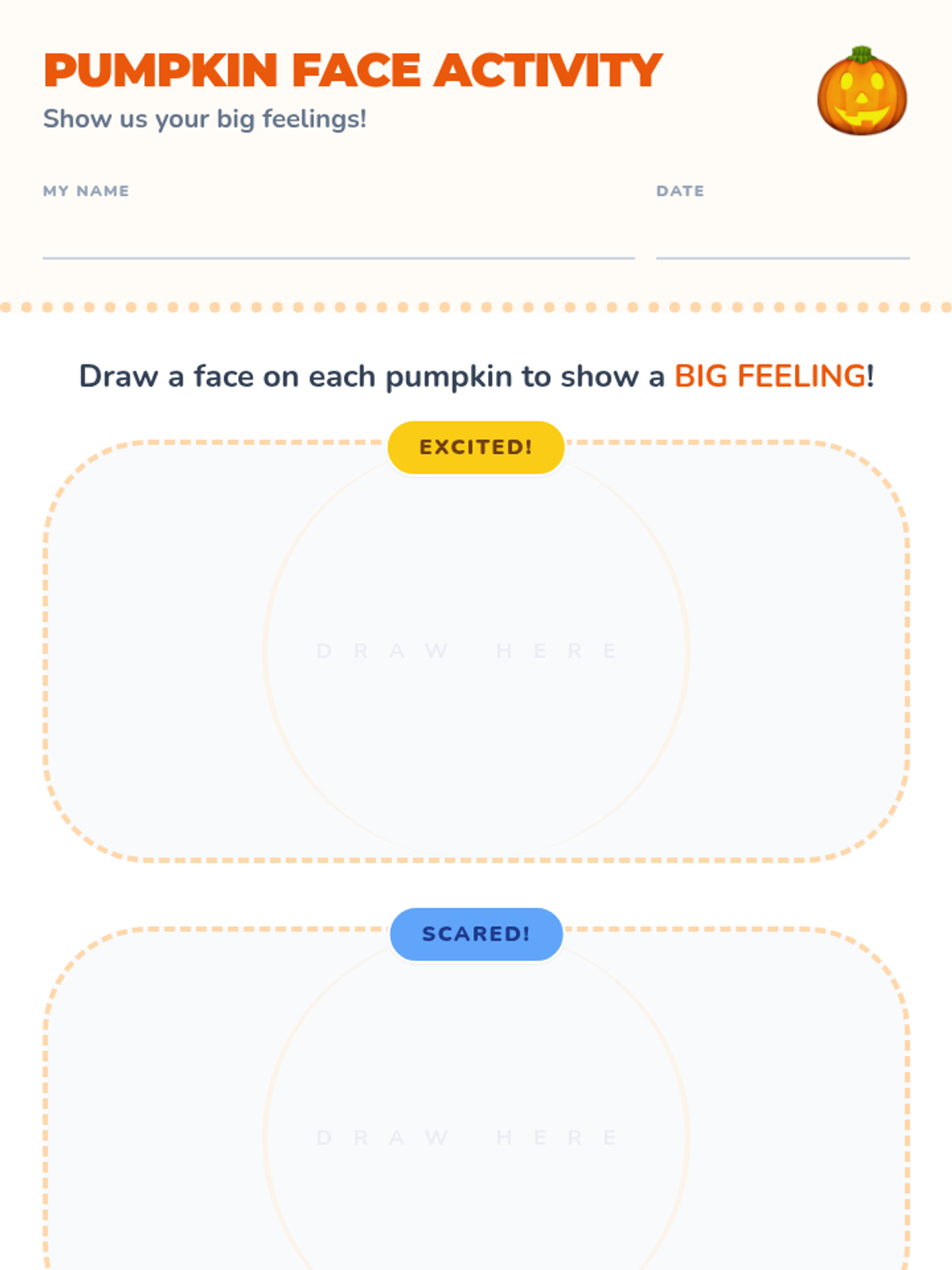 PUMPKIN FACE ACTIVITY

Show us your big feelings!

MY NAME ____

DATE ____

Draw a face on each pumpkin to show a BIG FEELING!

EXCITED!

DRAW HERE

SCARED!

DRAW HERE