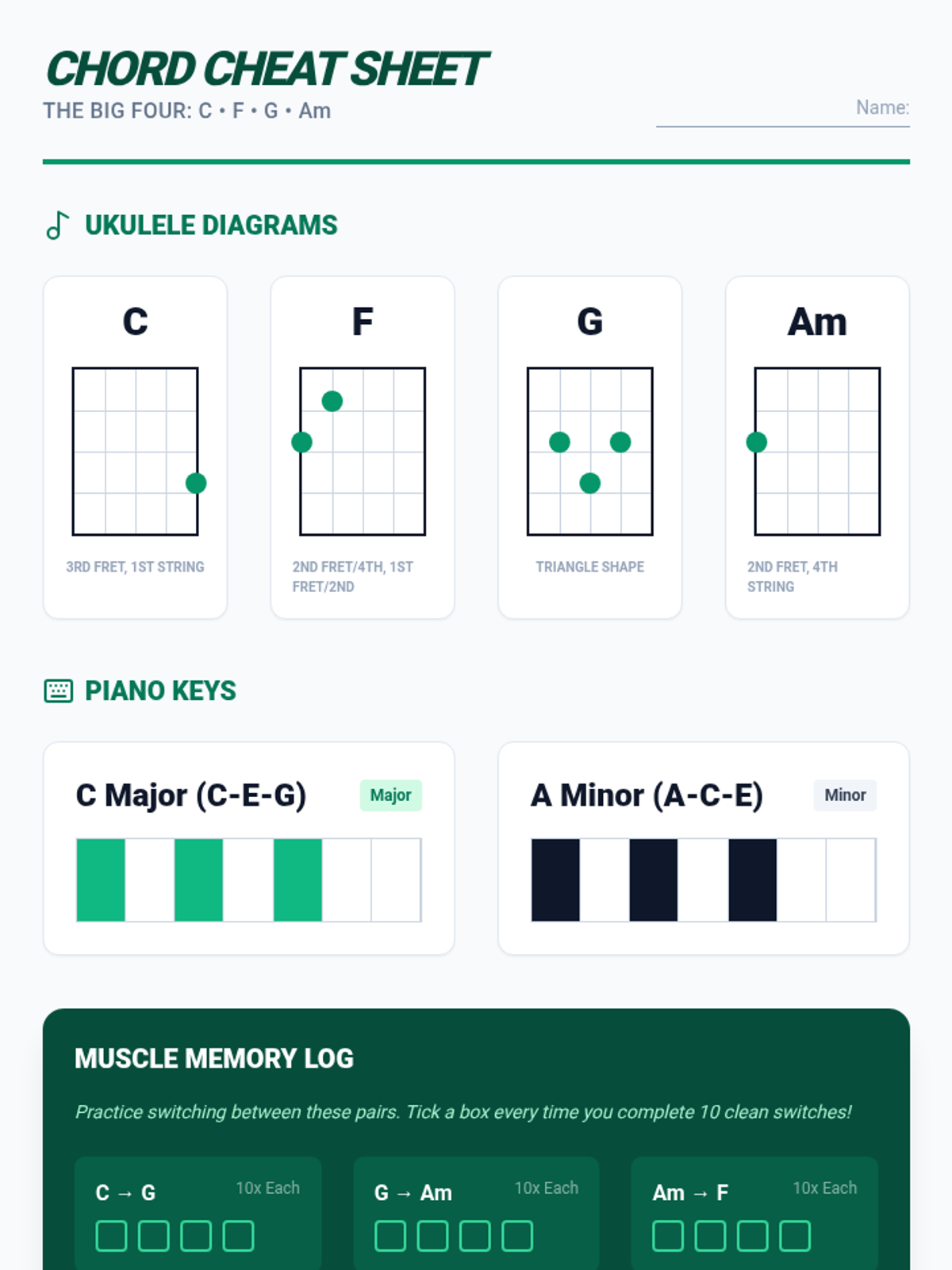 CHORD CHEAT SHEET
THE BIG FOUR: C • F • G • Am

Name:

UKULELE DIAGRAMS

C
3RD FRET, 1ST STRING

F
2ND FRET/4TH, 1ST FRET/2ND

G
TRIANGLE SHAPE

Am
2ND FRET, 4TH STRING

PIANO KEYS

C Major (C-E-G)
Major

A Minor (A-C-E)
Minor

MUSCLE MEMORY LOG

Practice switching between these pairs. Tick a box every time you complete 10 clean switches!

C → G
10x Each

G → Am
10x Each

Am → F
10x Each