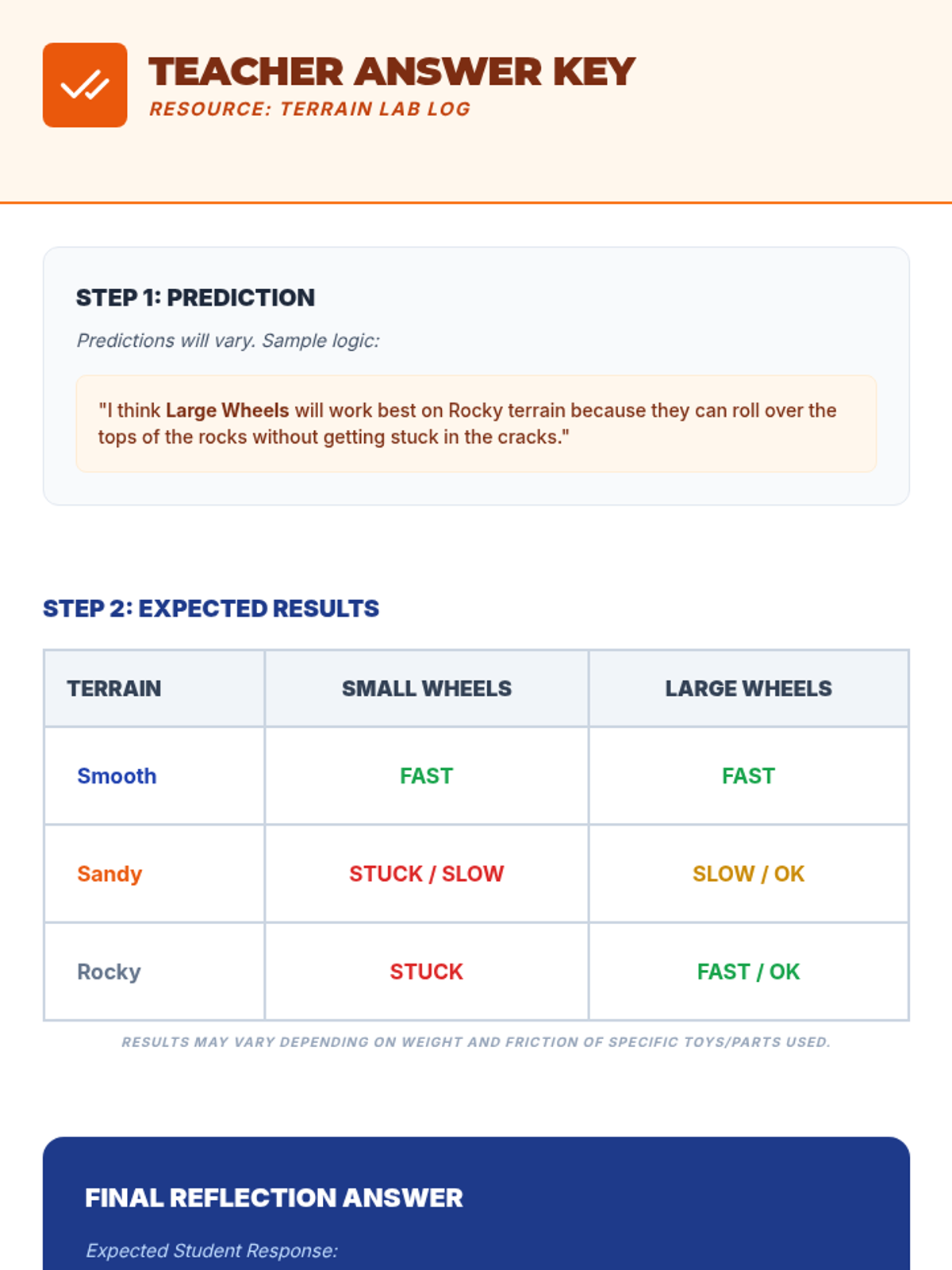 TEACHER ANSWER KEY
RESOURCE: TERRAIN LAB LOG

STEP 1: PREDICTION

Predictions will vary. Sample logic:

"I think Large Wheels will work best on Rocky terrain because they can roll over the tops of the rocks without getting stuck in the cracks."

STEP 2: EXPECTED RESULTS

| TERRAIN | SMALL WHEELS | LARGE WHEELS |
|---|---|---|
| Smooth | FAST | FAST |
| Sandy | STUCK / SLOW | SLOW / OK |
| Rocky | STUCK | FAST / OK |

RESULTS MAY VARY DEPENDING ON WEIGHT AND FRICTION OF SPECIFIC TOYS/PARTS USED.

FINAL REFLECTION ANSWER

Expected Student Response: