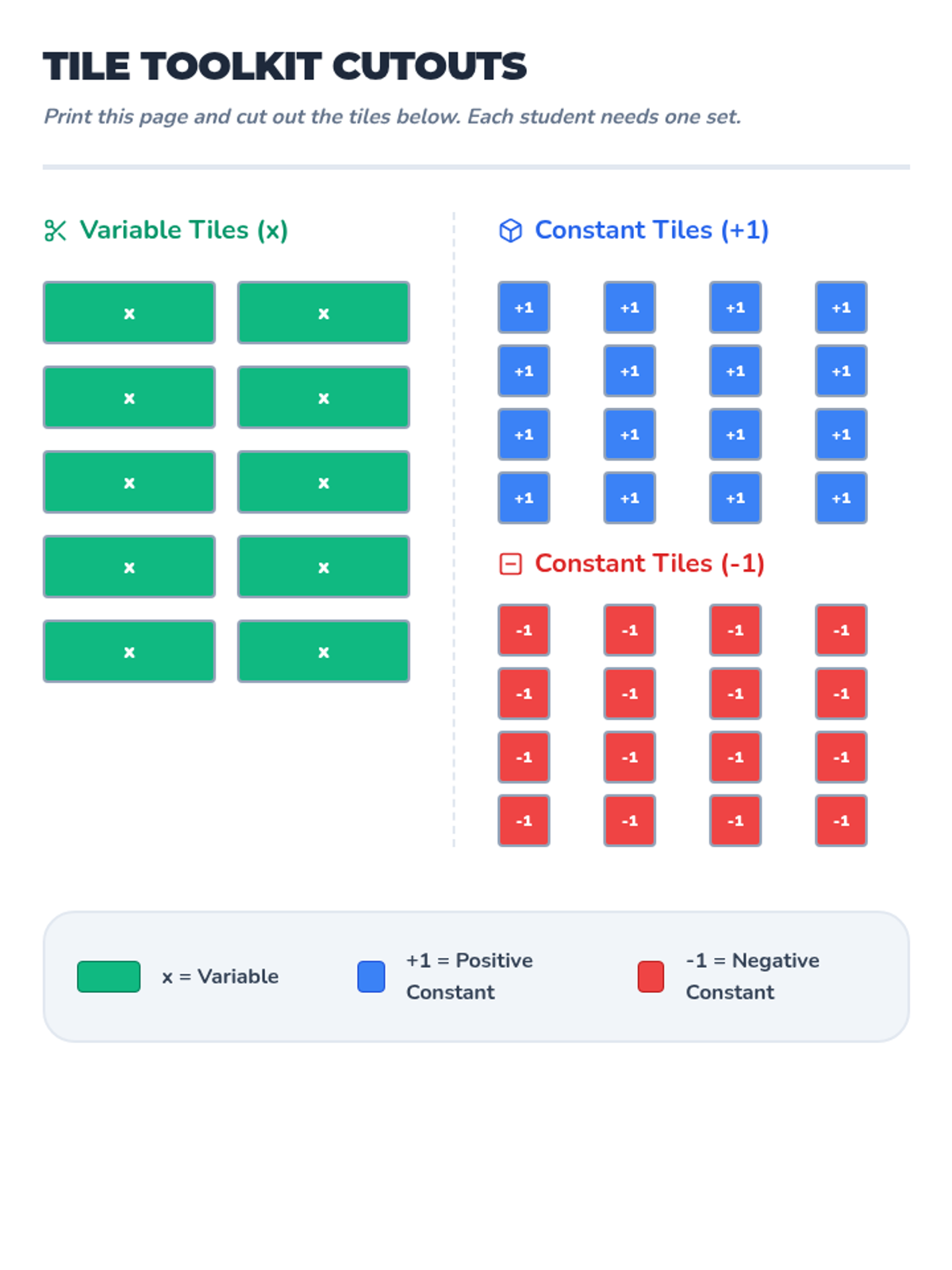 TILE TOOLKIT CUTOUTS

Print this page and cut out the tiles below. Each student needs one set.

Variable Tiles (x)

x
x
x
x
x
x
x
x
x
x

Constant Tiles (+1)

+1
+1
+1
+1
+1
+1
+1
+1
+1
+1
+1
+1
+1
+1
+1
+1

Constant Tiles (-1)

-1
-1
-1
-1
-1
-1
-1
-1
-1
-1
-1
-1
-1
-1
-1
-1

x = Variable

+1 = Positive Constant

-1 = Negative Constant