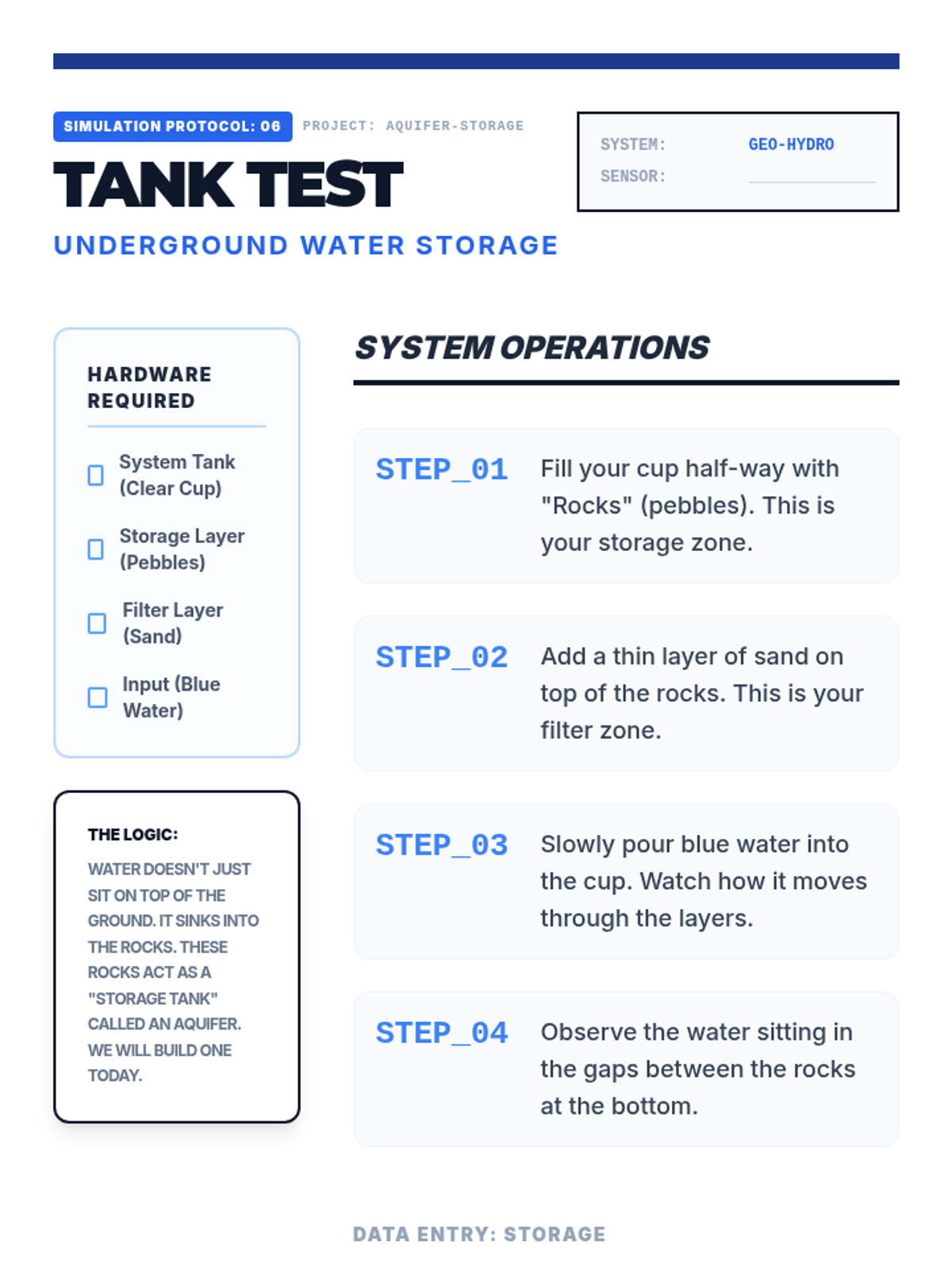 SIMULATION PROTOCOL: 06 PROJECT: AQUIFER-STORAGE

TANK TEST

UNDERGROUND WATER STORAGE

SYSTEM: GEO-HYDRO
SENSOR:

HARDWARE REQUIRED

System Tank (Clear Cup)

Storage Layer (Pebbles)

Filter Layer (Sand)

Input (Blue Water)

THE LOGIC:

WATER DOESN'T JUST SIT ON TOP OF THE GROUND. IT SINKS INTO THE ROCKS. THESE ROCKS ACT AS A "STORAGE TANK" CALLED AN AQUIFER. WE WILL BUILD ONE TODAY.

SYSTEM OPERATIONS

STEP_01 Fill your cup half-way with "Rocks" (pebbles). This is your storage zone.

STEP_02 Add a thin layer of sand on top of the rocks. This is your filter zone.

STEP_03 Slowly pour blue water into the cup. Watch how it moves through the layers.

STEP_04 Observe the water sitting in the gaps between the rocks at the bottom.

DATA ENTRY: STORAGE