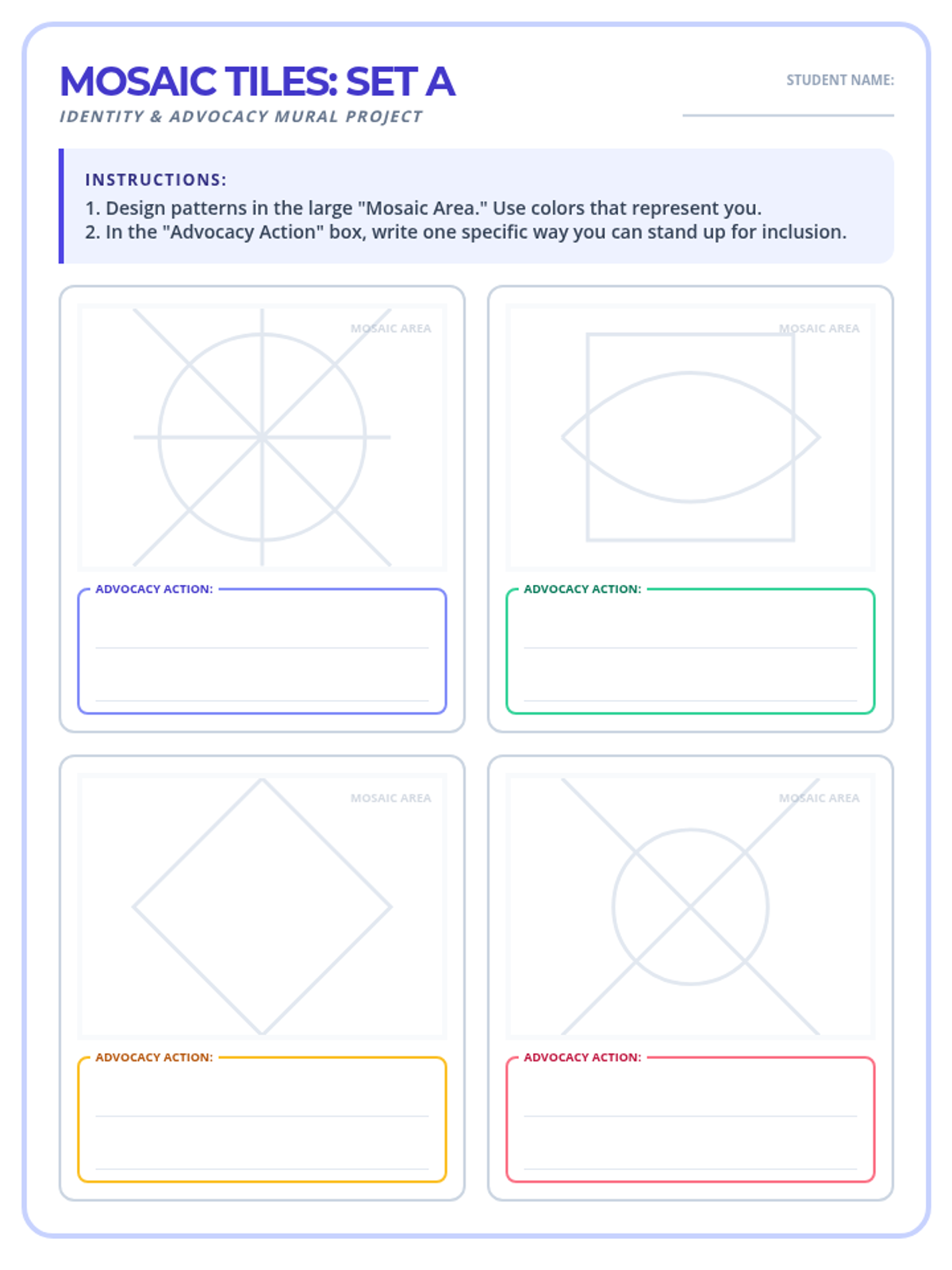 MOSAIC TILES: SET A
IDENTITY & ADVOCACY MURAL PROJECT

STUDENT NAME:

INSTRUCTIONS:
1. Design patterns in the large "Mosaic Area." Use colors that represent you.
2. In the "Advocacy Action" box, write one specific way you can stand up for inclusion.

MOSAIC AREA

ADVOCACY ACTION:

MOSAIC AREA

ADVOCACY ACTION:

MOSAIC AREA

ADVOCACY ACTION:

MOSAIC AREA

ADVOCACY ACTION: