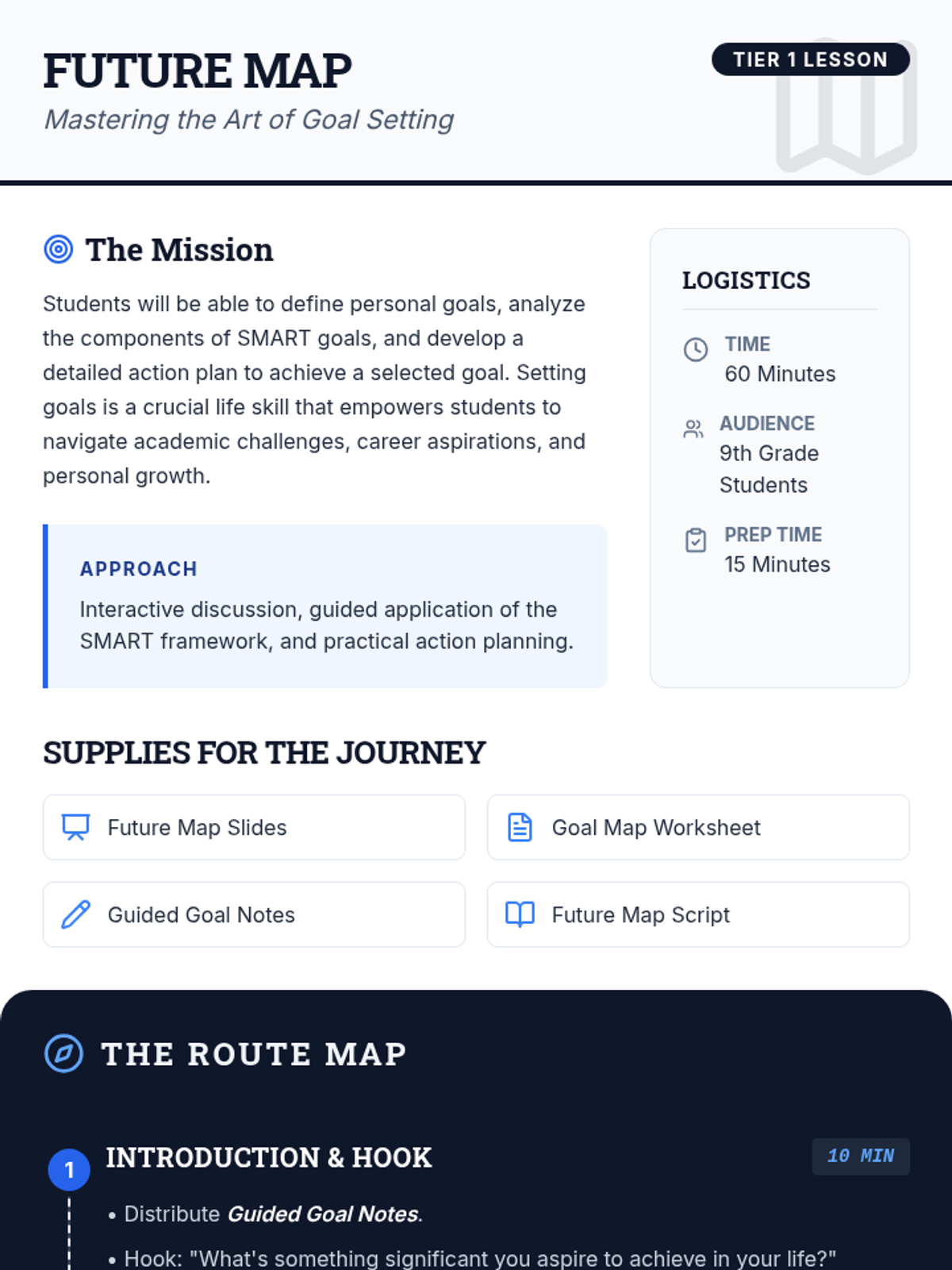 FUTURE MAP

Mastering the Art of Goal Setting

TIER 1 LESSON

The Mission

Students will be able to define personal goals, analyze the components of SMART goals, and develop a detailed action plan to achieve a selected goal. Setting goals is a crucial life skill that empowers students to navigate academic challenges, career aspirations, and personal growth.

APPROACH

Interactive discussion, guided application of the SMART framework, and practical action planning.

LOGISTICS

TIME
60 Minutes

AUDIENCE
9th Grade Students

PREP TIME
15 Minutes

SUPPLIES FOR THE JOURNEY

Future Map Slides

Goal Map Worksheet

Guided Goal Notes

Future Map Script

THE ROUTE MAP

1

INTRODUCTION & HOOK

10 MIN

• Distribute Guided Goal Notes.

• Hook: "What's something significant you aspire to achieve in your life?"