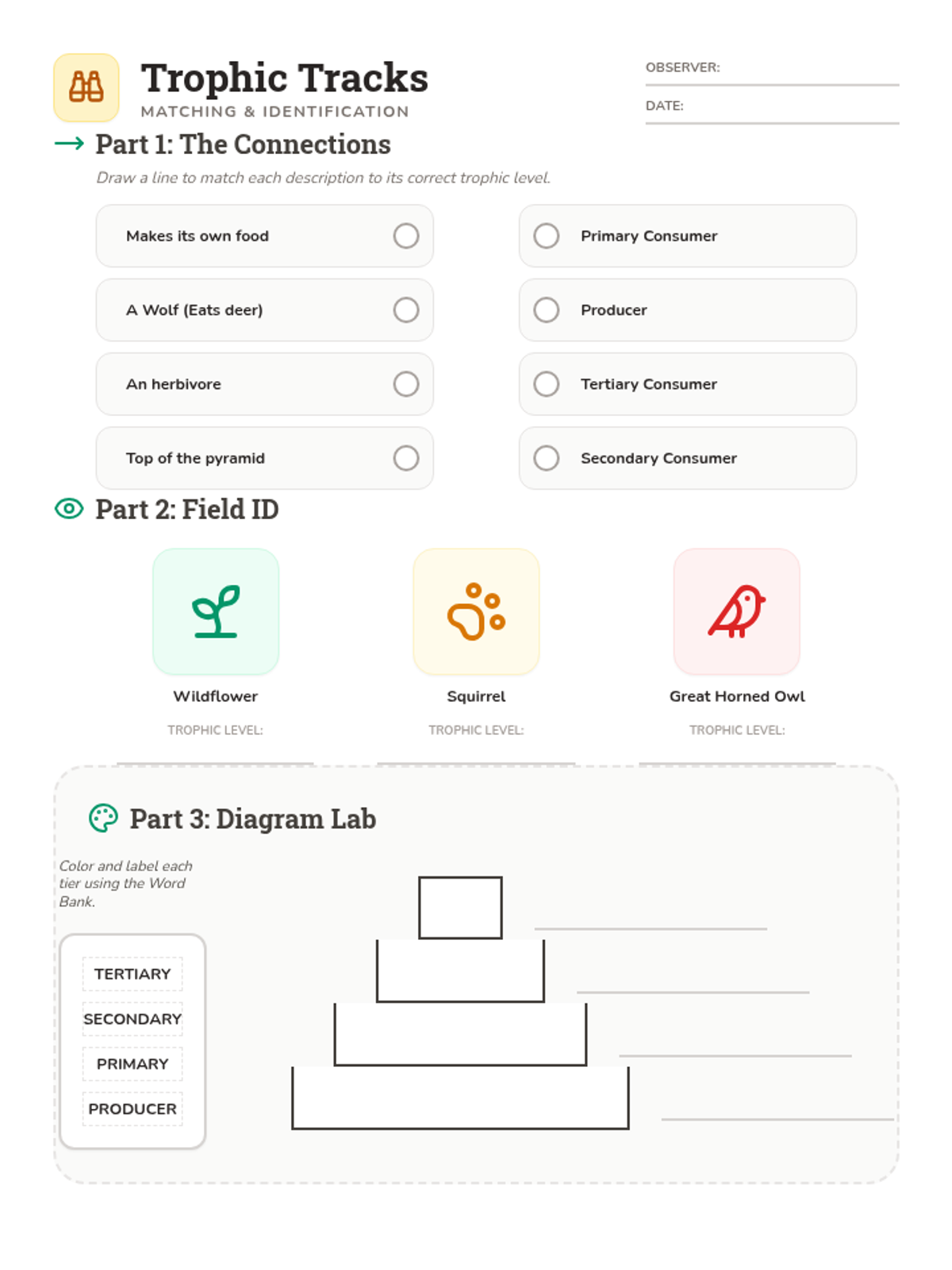 Trophic Tracks
MATCHING & IDENTIFICATION

OBSERVER:
DATE:

Part 1: The Connections
Draw a line to match each description to its correct trophic level.

Makes its own food
A Wolf (Eats deer)
An herbivore
Top of the pyramid

Primary Consumer
Producer
Tertiary Consumer
Secondary Consumer

Part 2: Field ID

Wildflower
TROPHIC LEVEL:

Squirrel
TROPHIC LEVEL:

Great Horned Owl
TROPHIC LEVEL:

Part 3: Diagram Lab

Color and label each tier using the Word Bank.

TERTIARY
SECONDARY
PRIMARY
PRODUCER