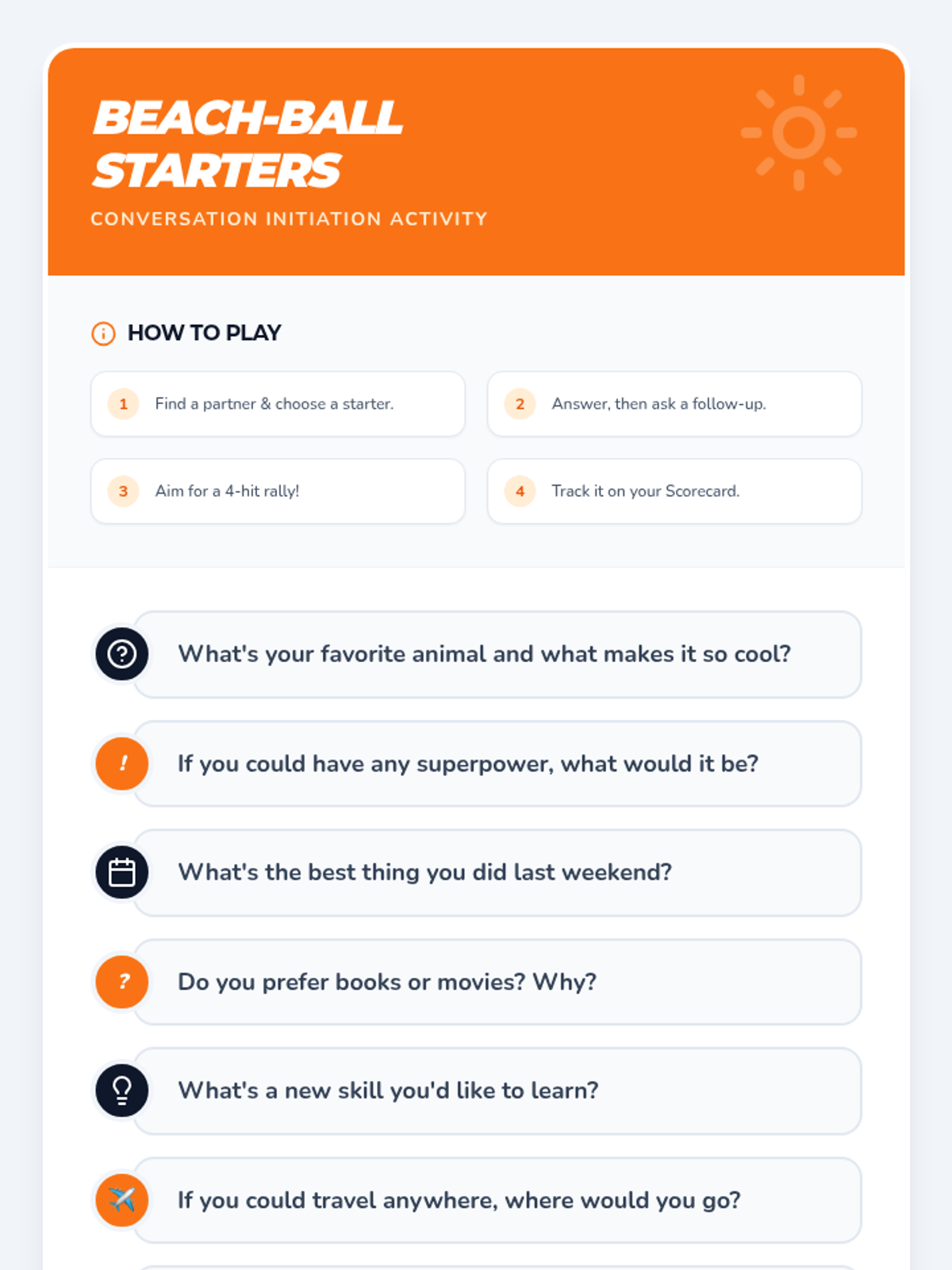 BEACH-BALL STARTERS

CONVERSATION INITIATION ACTIVITY

HOW TO PLAY

1 Find a partner & choose a starter.

2 Answer, then ask a follow-up.

3 Aim for a 4-hit rally!

4 Track it on your Scorecard.

What's your favorite animal and what makes it so cool?

! If you could have any superpower, what would it be?

What's the best thing you did last weekend?

? Do you prefer books or movies? Why?

What's a new skill you'd like to learn?

If you could travel anywhere, where would you go?