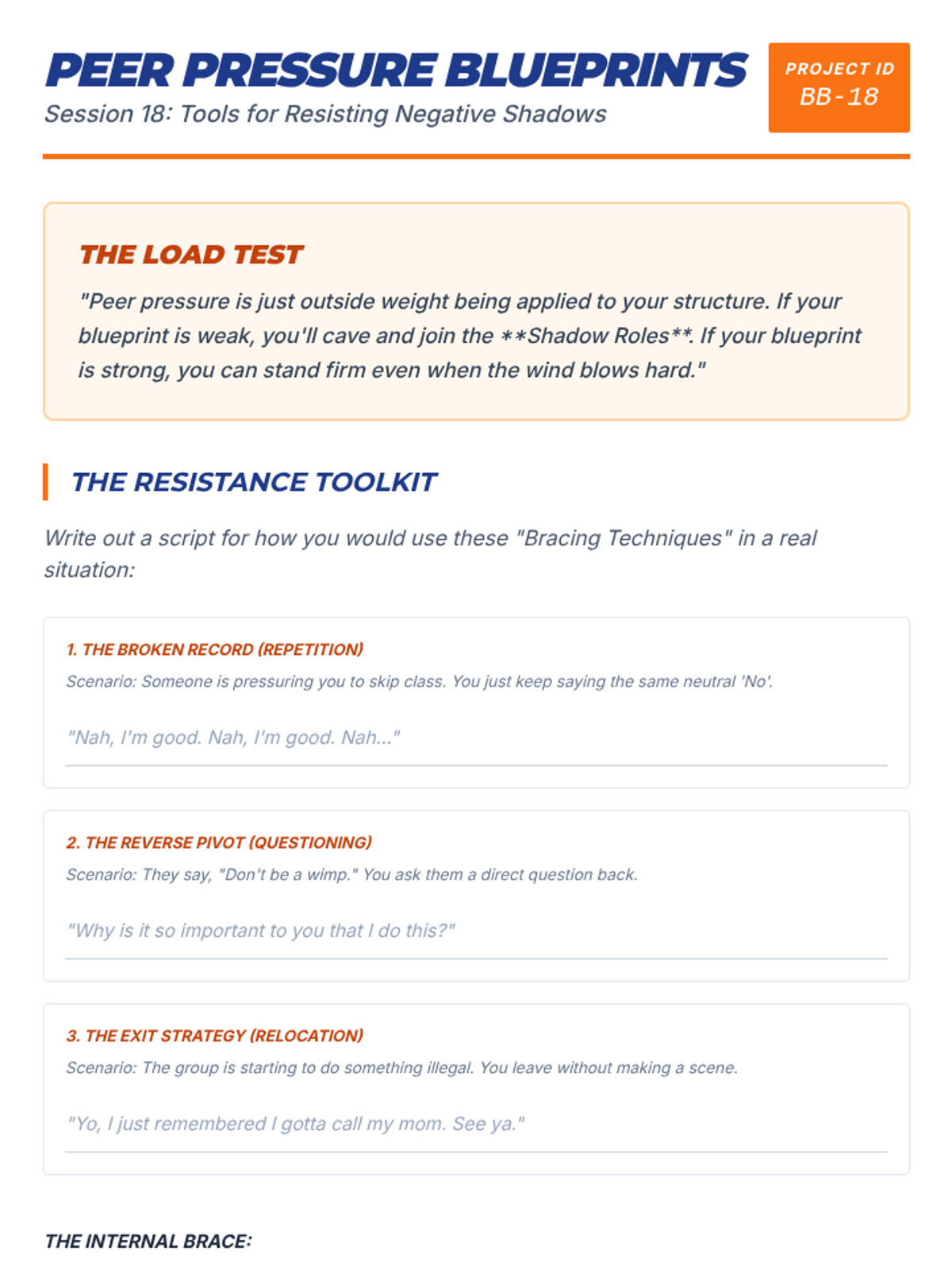 PEER PRESSURE BLUEPRINTS
Session 18: Tools for Resisting Negative Shadows

PROJECT ID
BB-18

THE LOAD TEST
"Peer pressure is just outside weight being applied to your structure. If your blueprint is weak, you'll cave and join the **Shadow Roles**. If your blueprint is strong, you can stand firm even when the wind blows hard."

THE RESISTANCE TOOLKIT
Write out a script for how you would use these "Bracing Techniques" in a real situation:

1. THE BROKEN RECORD (REPETITION)
Scenario: Someone is pressuring you to skip class. You just keep saying the same neutral 'No'.
"Nah, I'm good. Nah, I'm good. Nah..."

2. THE REVERSE PIVOT (QUESTIONING)
Scenario: They say, "Don't be a wimp." You ask them a direct question back.
"Why is it so important to you that I do this?"

3. THE EXIT STRATEGY (RELOCATION)
Scenario: The group is starting to do something illegal. You leave without making a scene.
"Yo, I just remembered I gotta call my mom. See ya."

THE INTERNAL BRACE: