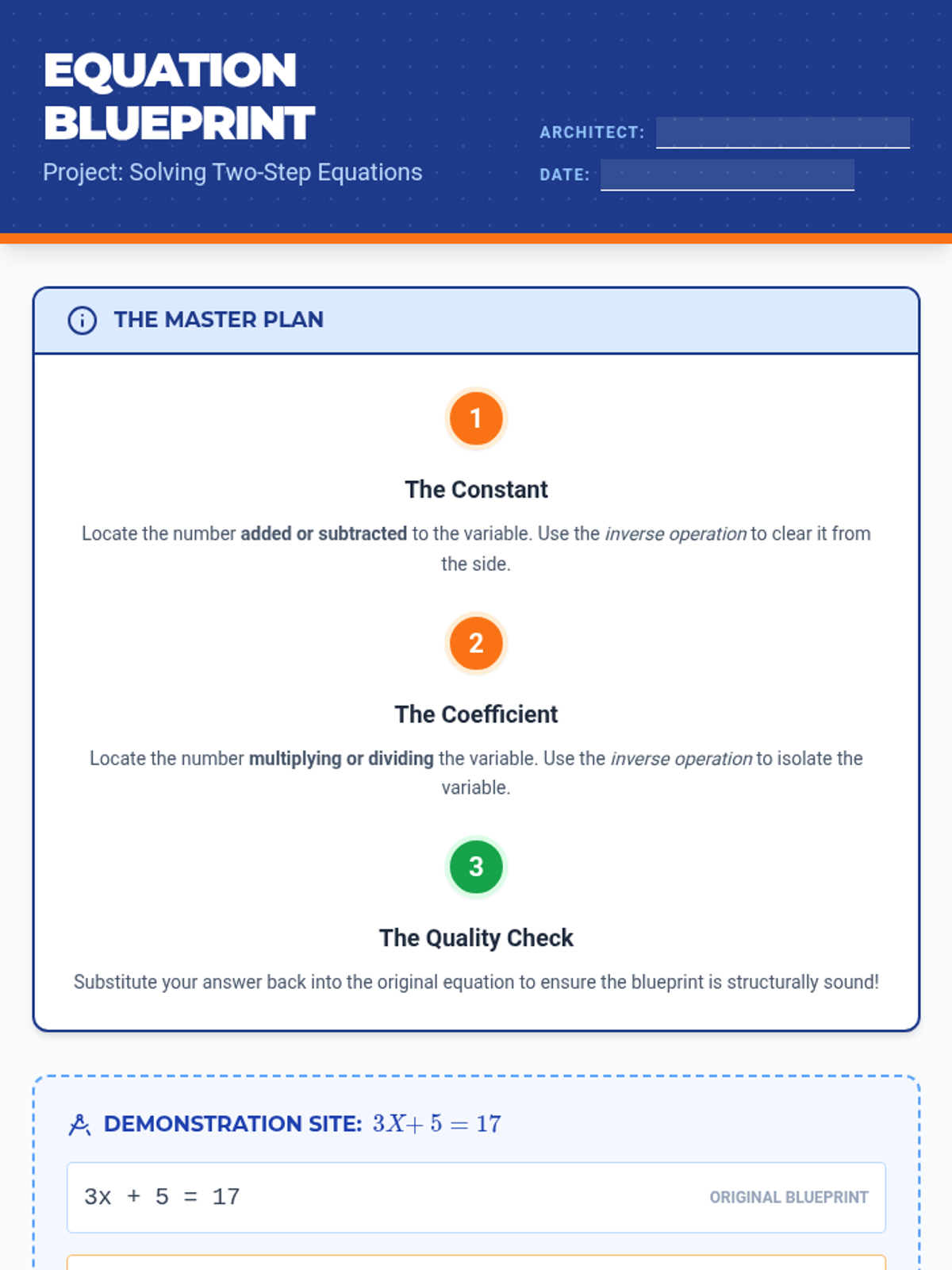 EQUATION BLUEPRINT

Project: Solving Two-Step Equations

ARCHITECT:

DATE:

THE MASTER PLAN

1

The Constant

Locate the number added or subtracted to the variable. Use the inverse operation to clear it from the side.

2

The Coefficient

Locate the number multiplying or dividing the variable. Use the inverse operation to isolate the variable.

3

The Quality Check

Substitute your answer back into the original equation to ensure the blueprint is structurally sound!

DEMONSTRATION SITE: $3X + 5 = 17$

3x + 5 = 17

ORIGINAL BLUEPRINT