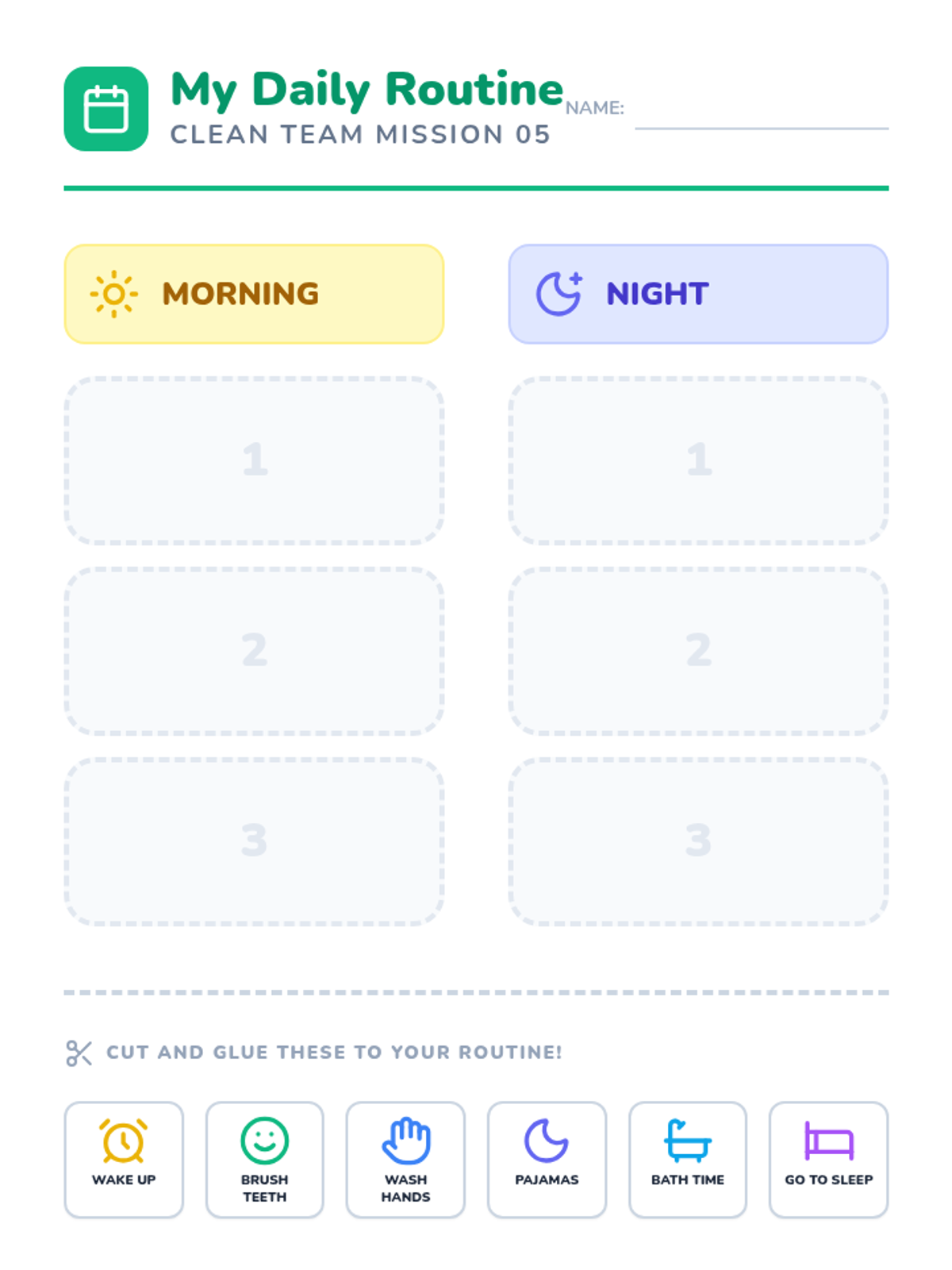 My Daily Routine
CLEAN TEAM MISSION 05

NAME: ____

MORNING

1

2

3

NIGHT

1

2

3

CUT AND GLUE THESE TO YOUR ROUTINE!

WAKE UP

BRUSH TEETH

WASH HANDS

PAJAMAS

BATH TIME

GO TO SLEEP