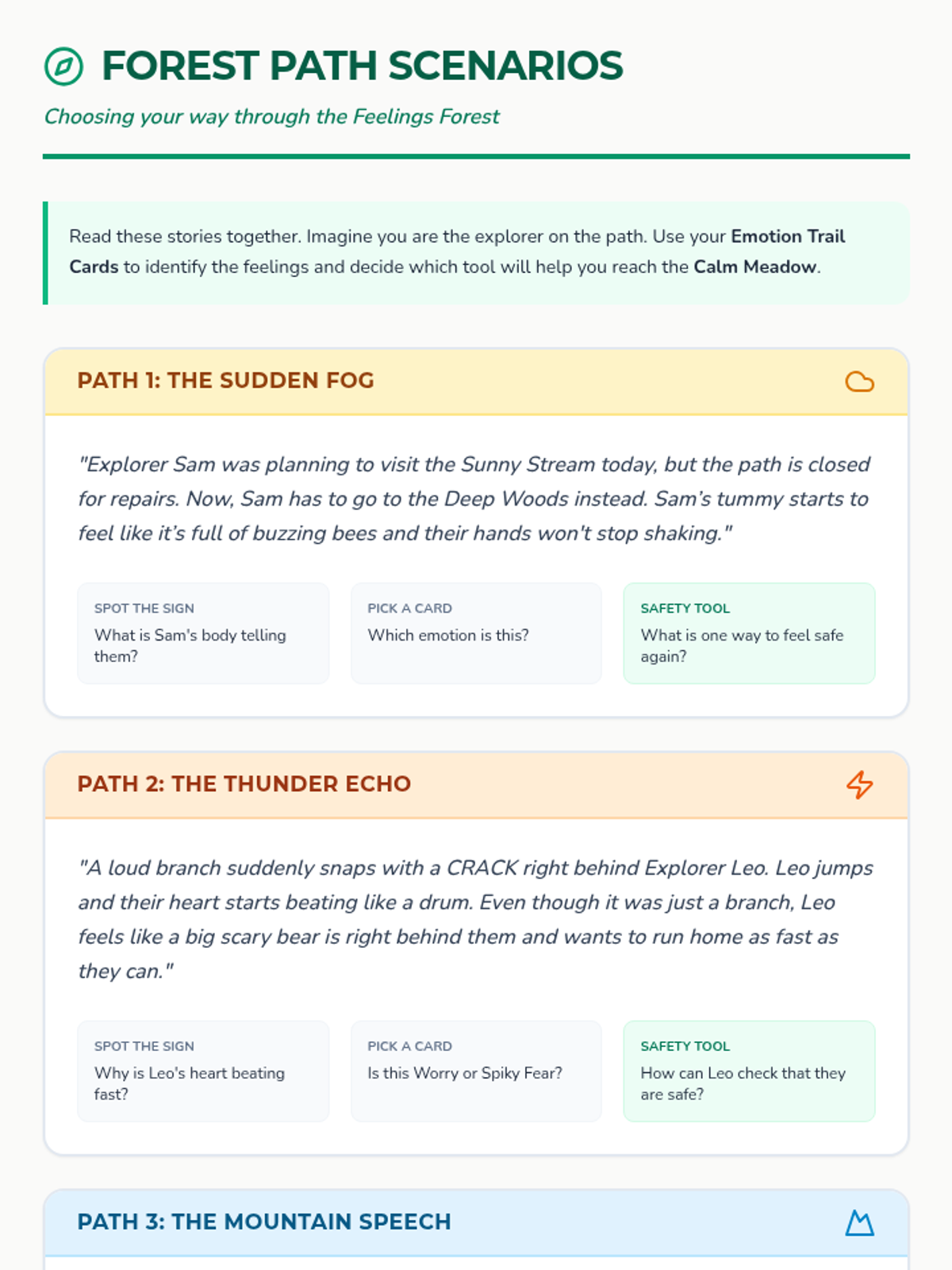 FOREST PATH SCENARIOS

Choosing your way through the Feelings Forest

Read these stories together. Imagine you are the explorer on the path. Use your Emotion Trail Cards to identify the feelings and decide which tool will help you reach the Calm Meadow.

PATH 1: THE SUDDEN FOG

"Explorer Sam was planning to visit the Sunny Stream today, but the path is closed for repairs. Now, Sam has to go to the Deep Woods instead. Sam's tummy starts to feel like it's full of buzzing bees and their hands won't stop shaking."

SPOT THE SIGN
What is Sam's body telling them?

PICK A CARD
Which emotion is this?

SAFETY TOOL
What is one way to feel safe again?

PATH 2: THE THUNDER ECHO

"A loud branch suddenly snaps with a CRACK right behind Explorer Leo. Leo jumps and their heart starts beating like a drum. Even though it was just a branch, Leo feels like a big scary bear is right behind them and wants to run home as fast as they can."

SPOT THE SIGN
Why is Leo's heart beating fast?

PICK A CARD
Is this Worry or Spiky Fear?

SAFETY TOOL
How can Leo check that they are safe?

PATH 3: THE MOUNTAIN SPEECH