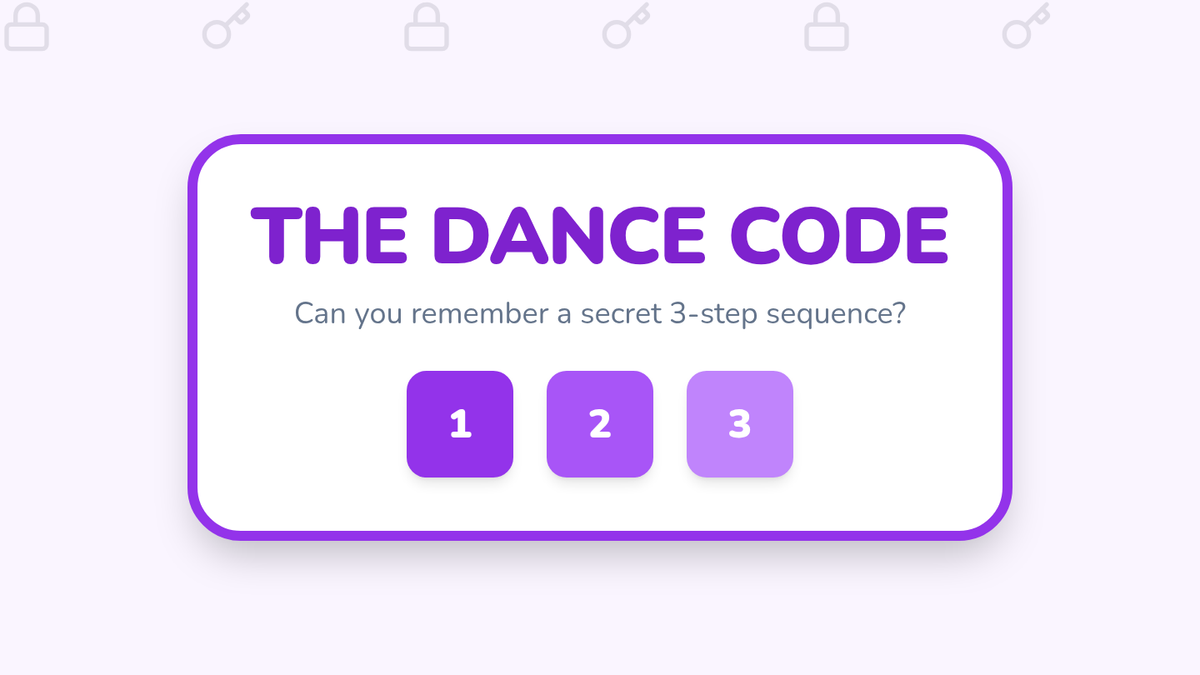 THE DANCE CODE

Can you remember a secret 3-step sequence?

1

2

3