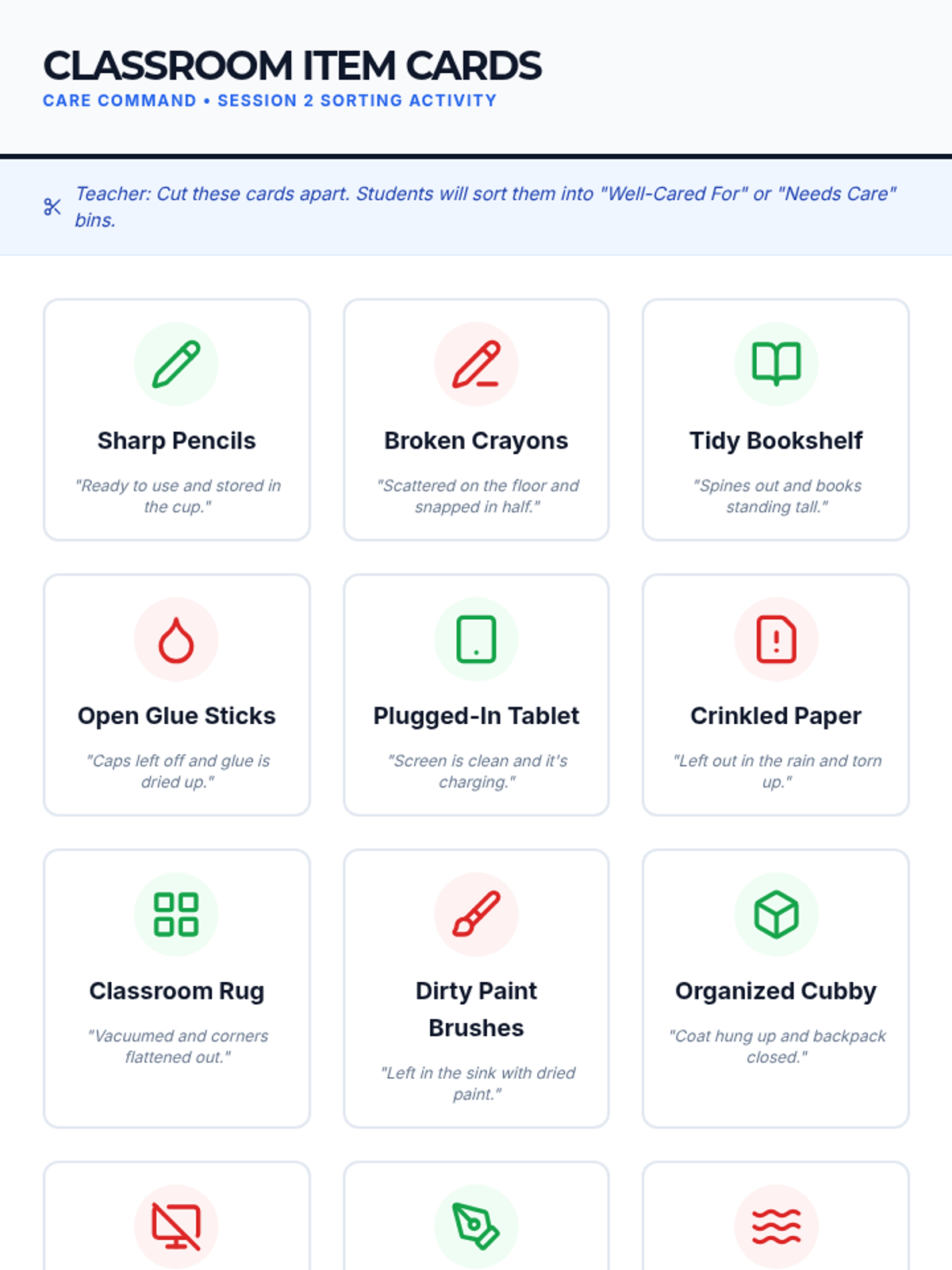 CLASSROOM ITEM CARDS
CARE COMMAND • SESSION 2 SORTING ACTIVITY

Teacher: Cut these cards apart. Students will sort them into "Well-Cared For" or "Needs Care" bins.

Sharp Pencils

"Ready to use and stored in the cup."

Broken Crayons

"Scattered on the floor and snapped in half."

Tidy Bookshelf

"Spines out and books standing tall."

Open Glue Sticks

"Caps left off and glue is dried up."

Plugged-In Tablet

"Screen is clean and it's charging."

Crinkled Paper

"Left out in the rain and torn up."

Classroom Rug

"Vacuumed and corners flattened out."

Dirty Paint Brushes

"Left in the sink with dried paint."

Organized Cubby

"Coat hung up and backpack closed."