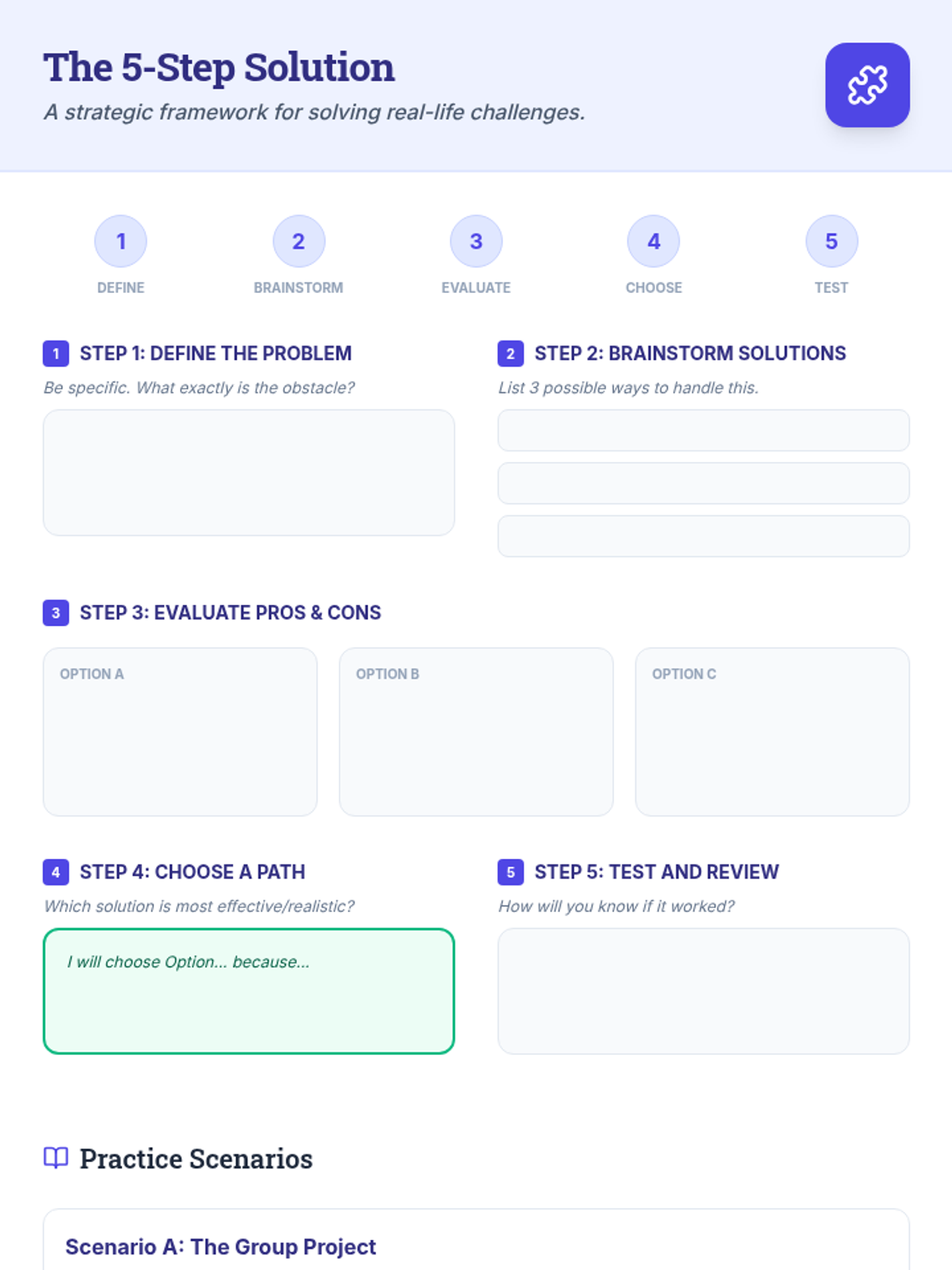 The 5-Step Solution

A strategic framework for solving real-life challenges.

1
DEFINE

2
BRAINSTORM

3
EVALUATE

4
CHOOSE

5
TEST

1 STEP 1: DEFINE THE PROBLEM

Be specific. What exactly is the obstacle?

2 STEP 2: BRAINSTORM SOLUTIONS

List 3 possible ways to handle this.

3 STEP 3: EVALUATE PROS & CONS

OPTION A

OPTION B

OPTION C

4 STEP 4: CHOOSE A PATH

Which solution is most effective/realistic?

I will choose Option... because...

5 STEP 5: TEST AND REVIEW

How will you know if it worked?

Practice Scenarios

Scenario A: The Group Project