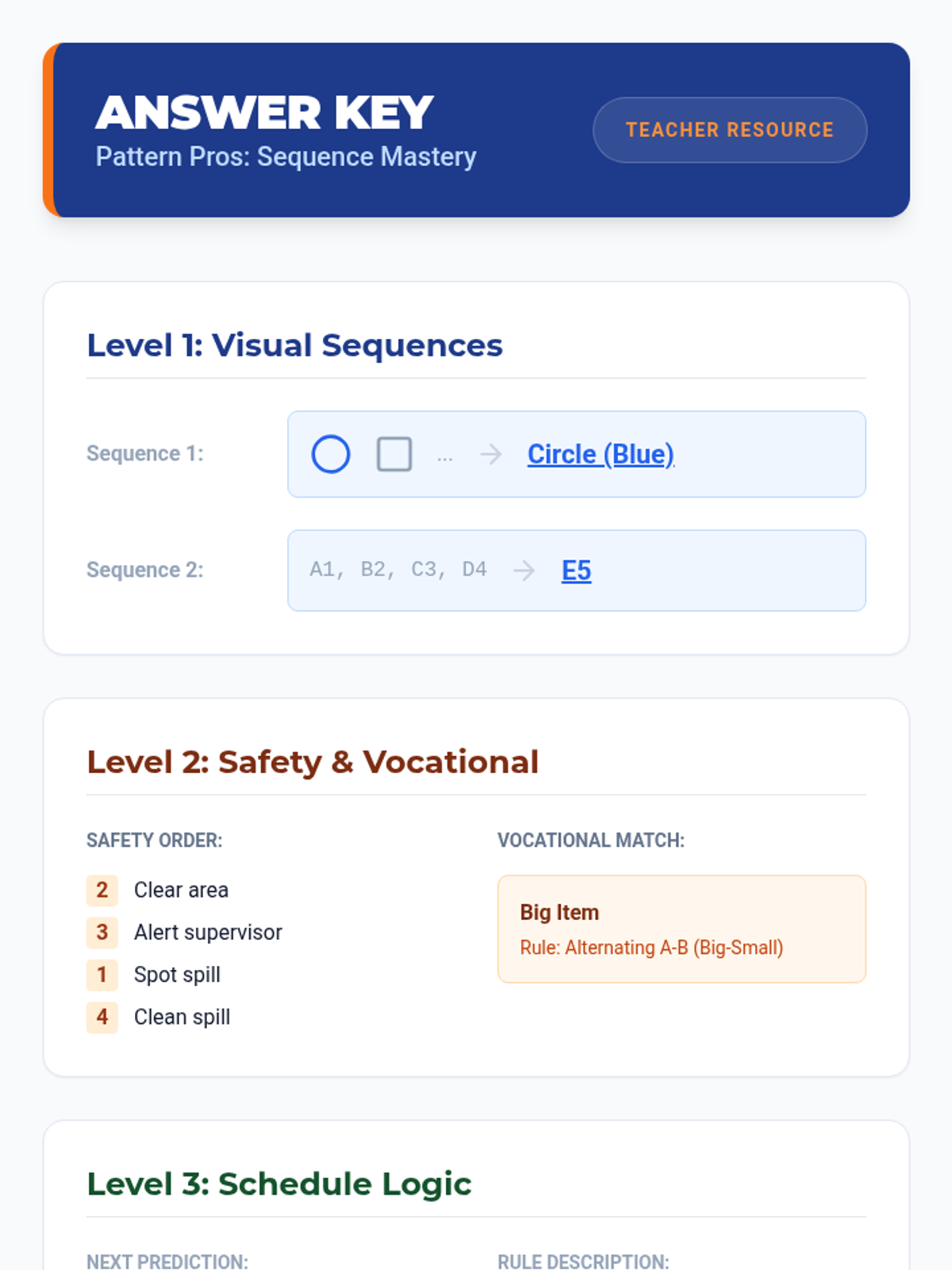 ANSWER KEY
Pattern Pros: Sequence Mastery

TEACHER RESOURCE

Level 1: Visual Sequences

Sequence 1:
... → Circle (Blue)

Sequence 2:
A1, B2, C3, D4 → E5

Level 2: Safety & Vocational

SAFETY ORDER:

2 Clear area
3 Alert supervisor
1 Spot spill
4 Clean spill

VOCATIONAL MATCH:

Big Item
Rule: Alternating A-B (Big-Small)

Level 3: Schedule Logic

NEXT PREDICTION:

RULE DESCRIPTION: