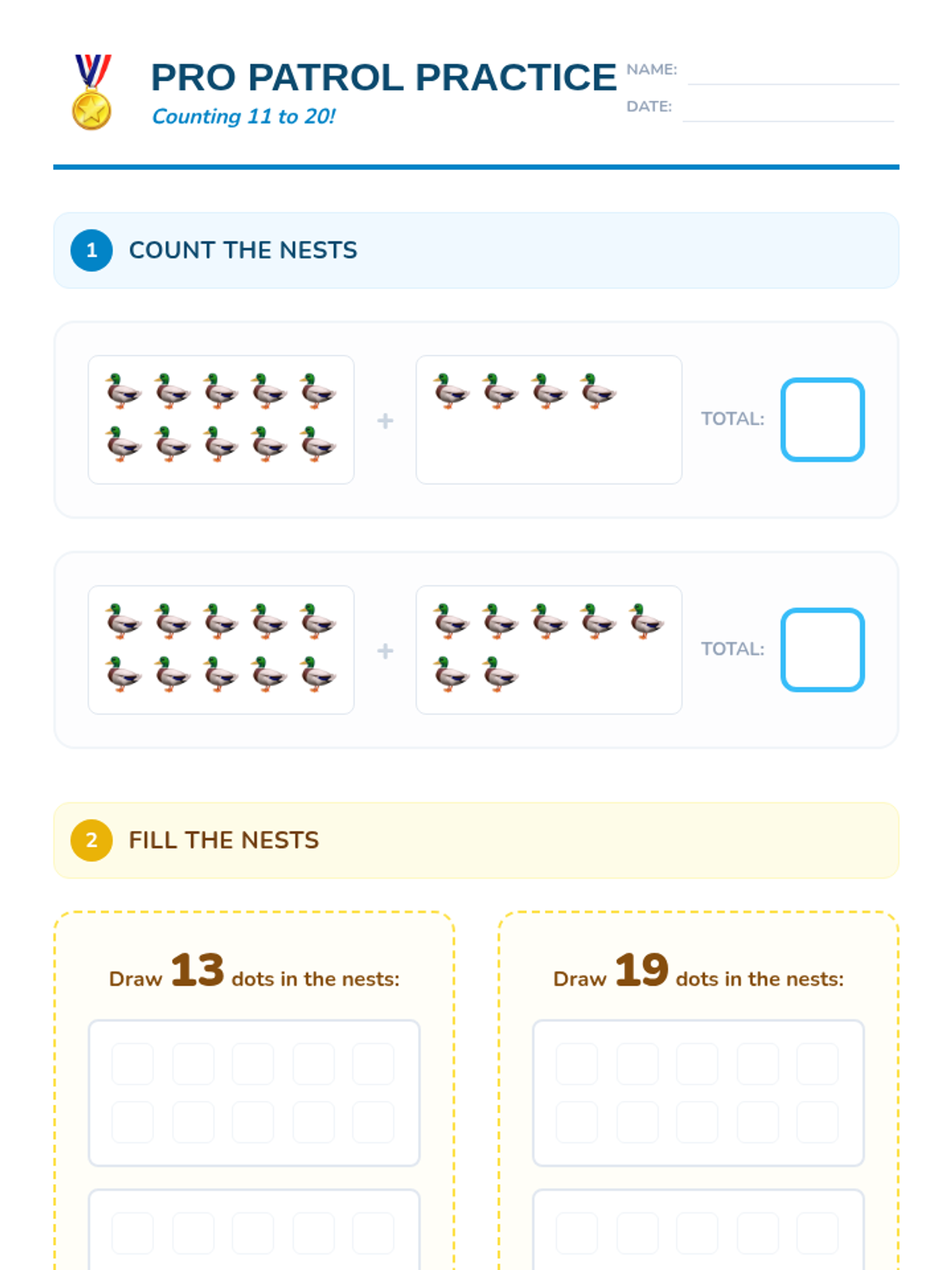 PRO PATROL PRACTICE

Counting 11 to 20!

NAME:

DATE:

1 COUNT THE NESTS

+ TOTAL:

+ TOTAL:

2 FILL THE NESTS

Draw 13 dots in the nests:

Draw 19 dots in the nests: