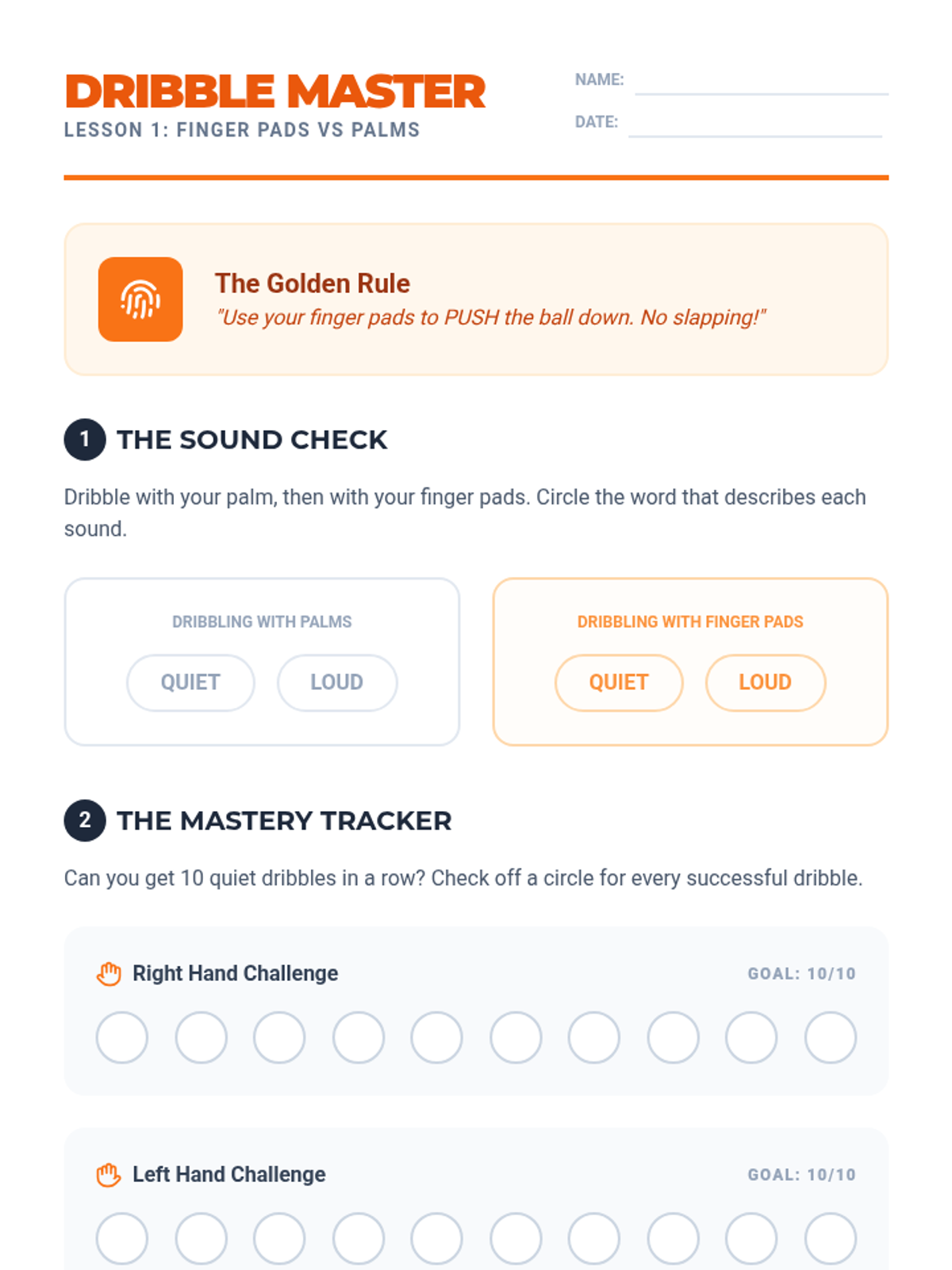 DRIBBLE MASTER
LESSON 1: FINGER PADS VS PALMS

NAME:
DATE:

The Golden Rule
"Use your finger pads to PUSH the ball down. No slapping!"

1 THE SOUND CHECK

Dribble with your palm, then with your finger pads. Circle the word that describes each sound.

DRIBBLING WITH PALMS
QUIET LOUD

DRIBBLING WITH FINGER PADS
QUIET LOUD

2 THE MASTERY TRACKER

Can you get 10 quiet dribbles in a row? Check off a circle for every successful dribble.

Right Hand Challenge
GOAL: 10/10

Left Hand Challenge
GOAL: 10/10