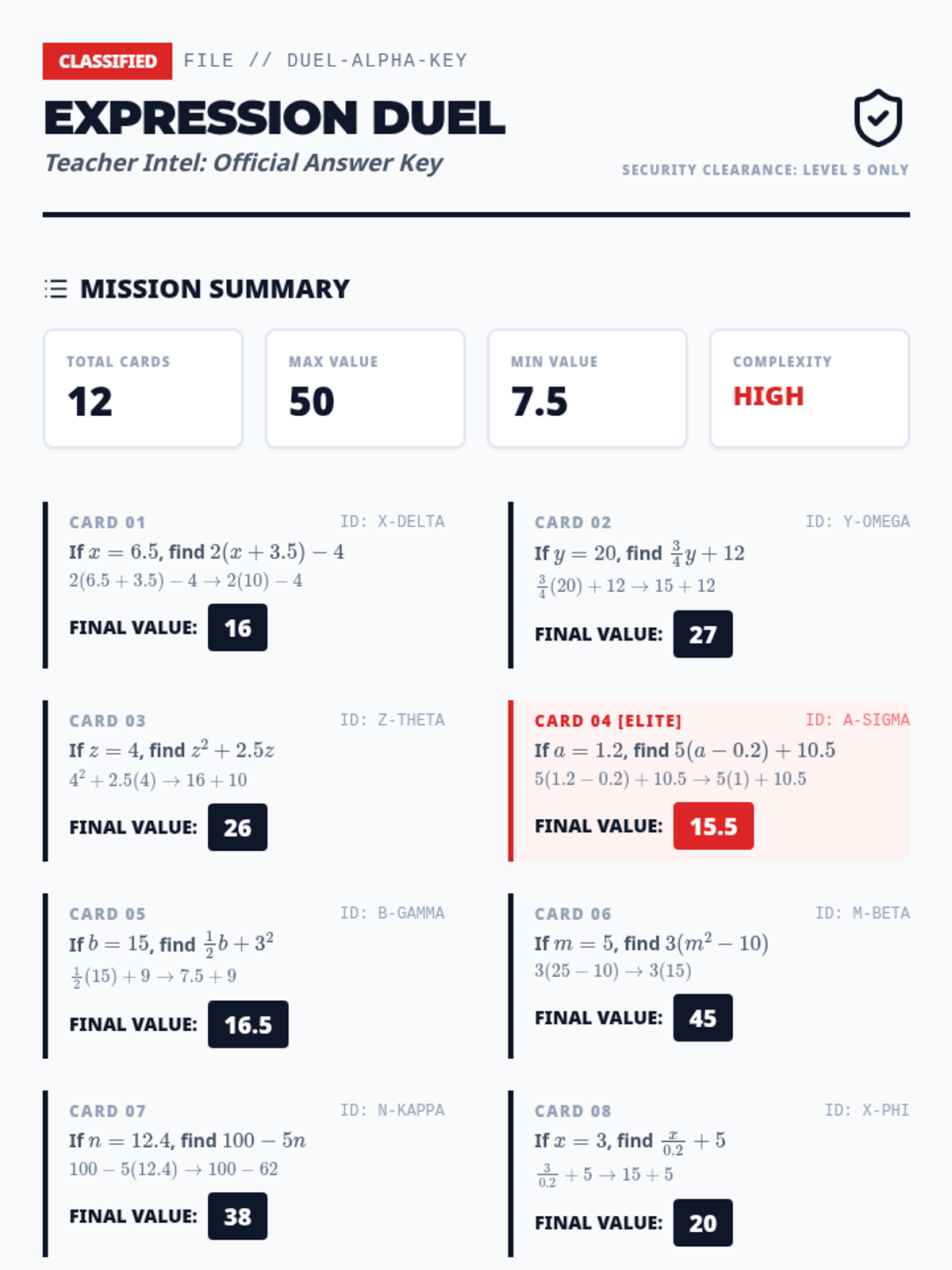 CLASSIFIED FILE // DUEL-ALPHA-KEY

EXPRESSION DUEL

Teacher Intel: Official Answer Key

SECURITY CLEARANCE: LEVEL 5 ONLY

MISSION SUMMARY

TOTAL CARDS
12

MAX VALUE
50

MIN VALUE
7.5

COMPLEXITY
HIGH

CARD 01 ID: X-DELTA
If $x = 6.5$, find $2(x + 3.5) - 4$
$2(6.5 + 3.5) - 4 \rightarrow 2(10) - 4$
FINAL VALUE: 16

CARD 02 ID: Y-OMEGA
If $y = 20$, find $\frac{3}{4}y + 12$
$\frac{3}{4}(20) + 12 \rightarrow 15 + 12$
FINAL VALUE: 27

CARD 03 ID: Z-THETA
If $z = 4$, find $z^2 + 2.5z$
$4^2 + 2.5(4) \rightarrow 16 + 10$
FINAL VALUE: 26

CARD 04 [ELITE] ID: A-SIGMA
If $a = 1.2$, find $5(a - 0.2) + 10.5$
$5(1.2 - 0.2) + 10.5 \rightarrow 5(1) + 10.5$
FINAL VALUE: 15.5

CARD 05 ID: B-GAMMA
If $b = 15$, find $\frac{1}{2}b + 3^2$
$\frac{1}{2}(15) + 9 \rightarrow 7.5 + 9$
FINAL VALUE: 16.5

CARD 06 ID: M-BETA
If $m = 5$, find $3(m^2 - 10)$
$3(25 - 10) \rightarrow 3(15)$
FINAL VALUE: 45

CARD 07 ID: N-KAPPA
If $n = 12.4$, find $100 - 5n$
$100 - 5(12.4) \rightarrow 100 - 62$
FINAL VALUE: 38

CARD 08 ID: X-PHI
If $x = 3$, find $\frac{x}{0.2} + 5$
$\frac{3}{0.2} + 5 \rightarrow 15 + 5$
FINAL VALUE: 20