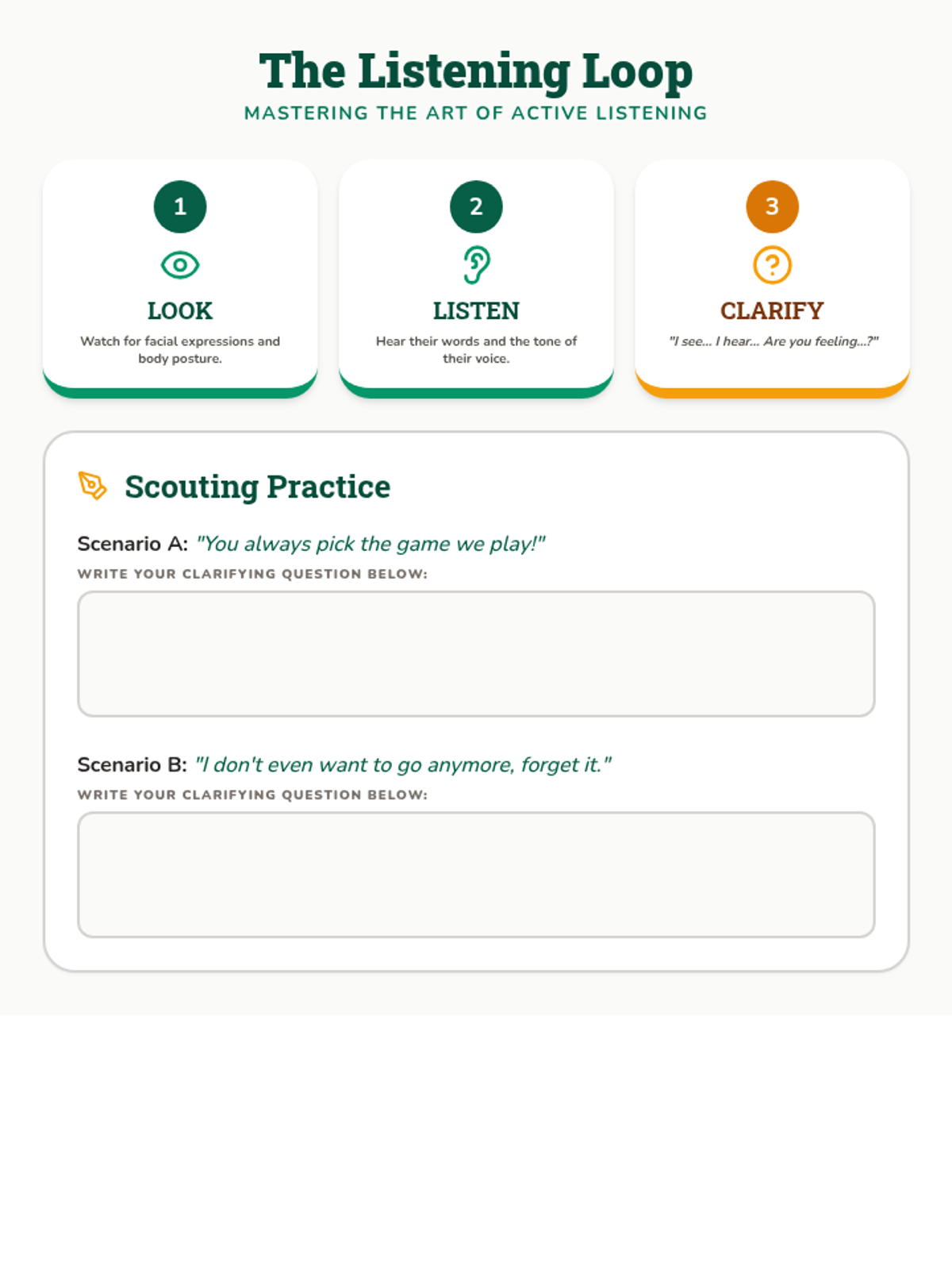 The Listening Loop

MASTERING THE ART OF ACTIVE LISTENING

1

LOOK

Watch for facial expressions and body posture.

2

LISTEN

Hear their words and the tone of their voice.

3

CLARIFY

"I see... I hear... Are you feeling...?"

Scouting Practice

Scenario A: "You always pick the game we play!"

WRITE YOUR CLARIFYING QUESTION BELOW:

Scenario B: "I don't even want to go anymore, forget it."

WRITE YOUR CLARIFYING QUESTION BELOW: