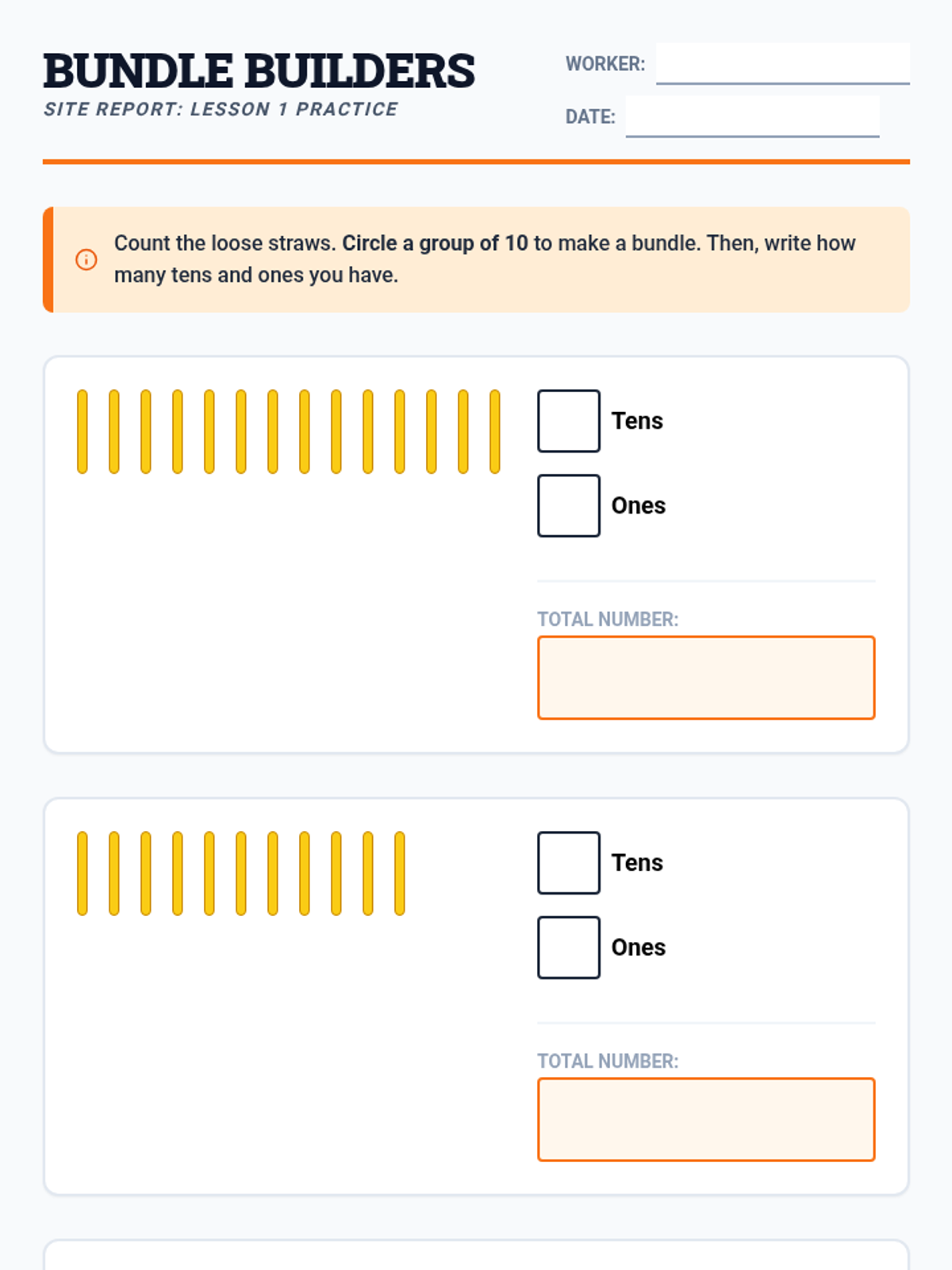 BUNDLE BUILDERS
SITE REPORT: LESSON 1 PRACTICE

WORKER:

DATE:

Count the loose straws. Circle a group of 10 to make a bundle. Then, write how many tens and ones you have.

Tens

Ones

TOTAL NUMBER:

Tens

Ones

TOTAL NUMBER: