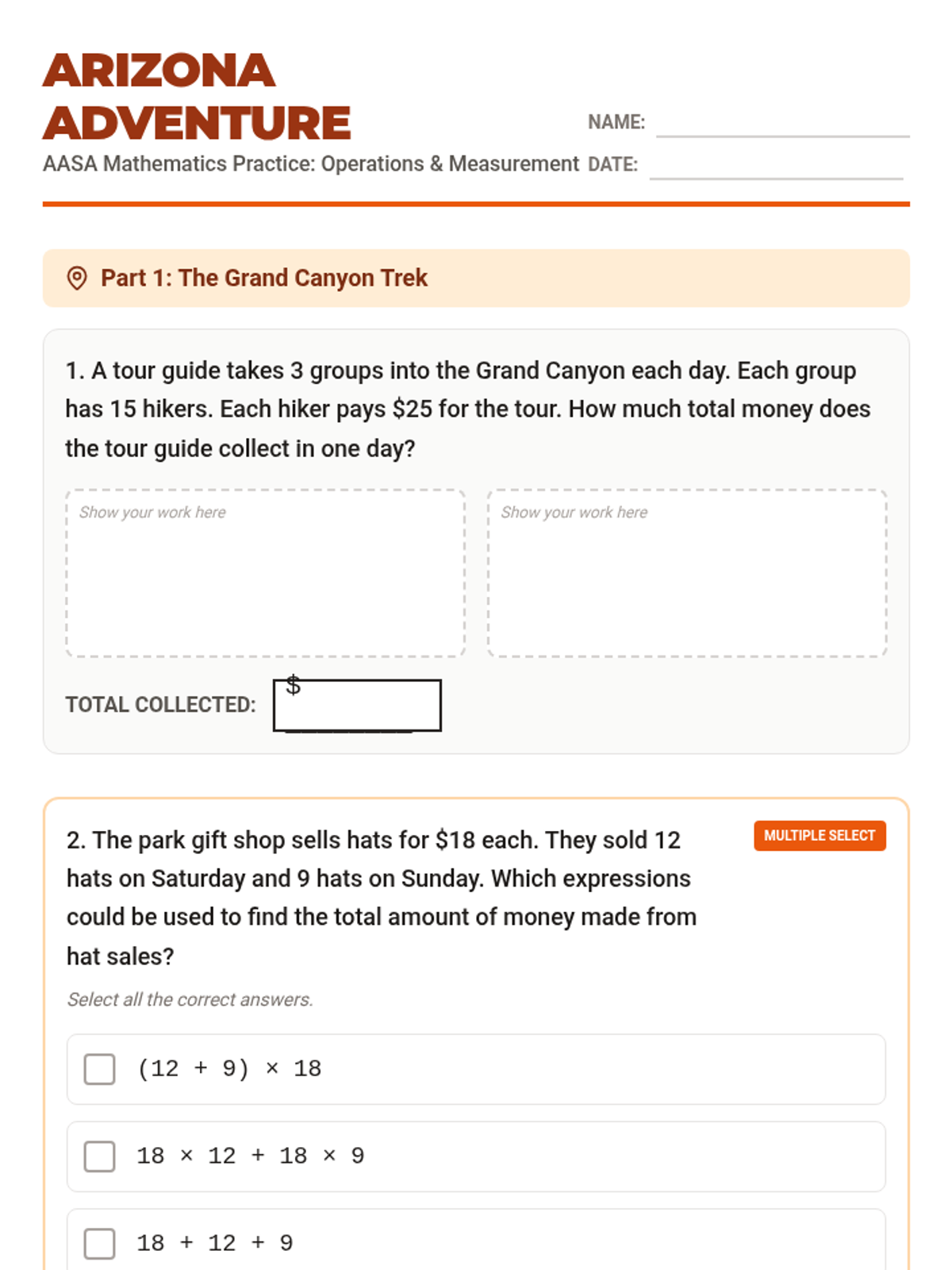 ARIZONA ADVENTURE

AASA Mathematics Practice: Operations & Measurement

NAME:

DATE:

Part 1: The Grand Canyon Trek

1. A tour guide takes 3 groups into the Grand Canyon each day. Each group has 15 hikers. Each hiker pays \$25 for the tour. How much total money does the tour guide collect in one day?

Show your work here

Show your work here

TOTAL COLLECTED: \$

2. The park gift shop sells hats for \$18 each. They sold 12 hats on Saturday and 9 hats on Sunday. Which expressions could be used to find the total amount of money made from hat sales?

MULTIPLE SELECT

Select all the correct answers.

$(12 + 9) \times 18$

$18 \times 12 + 18 \times 9$

$18 + 12 + 9$