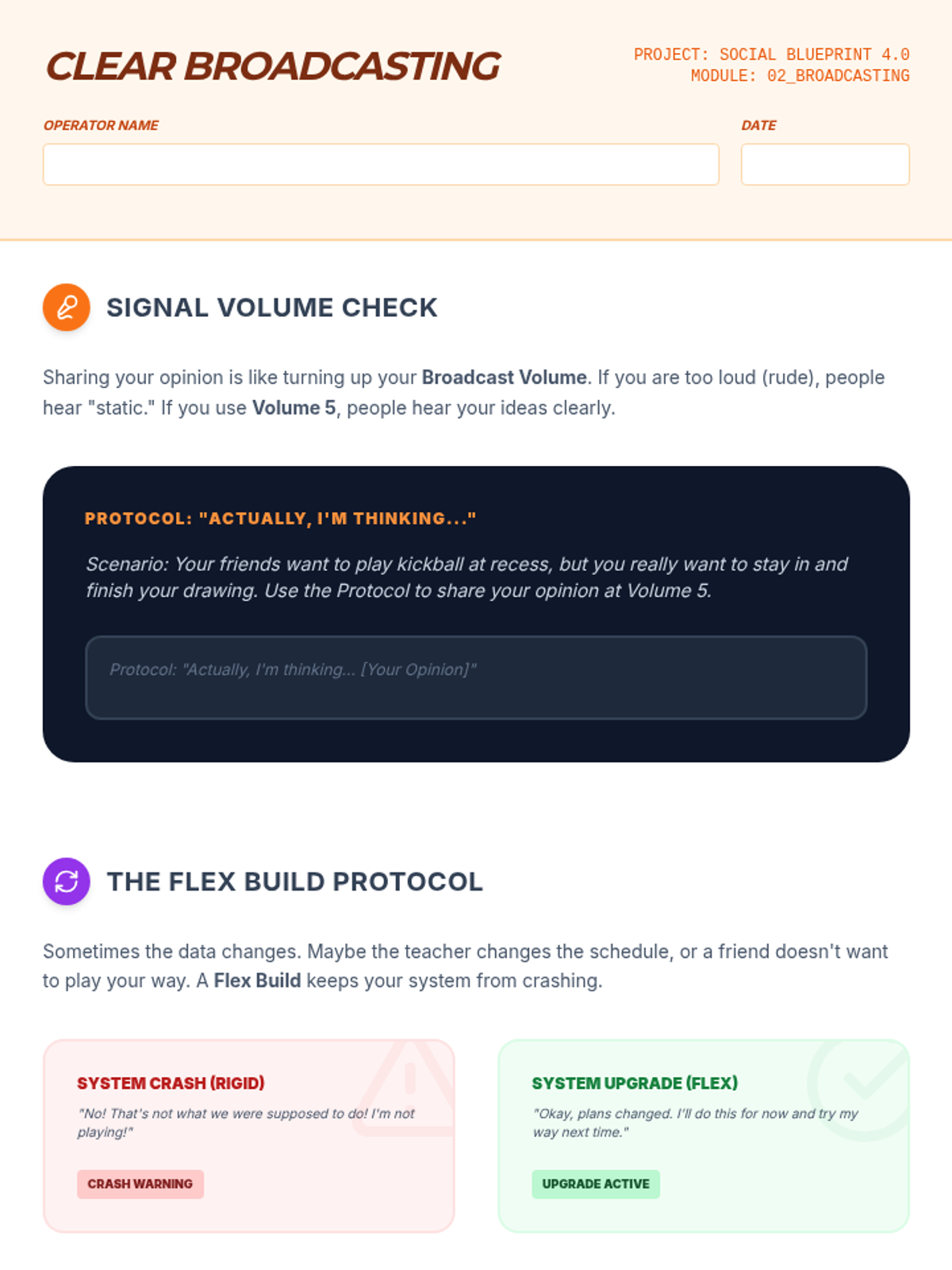 CLEAR BROADCASTING

PROJECT: SOCIAL BLUEPRINT 4.0
MODULE: 02_BROADCASTING

OPERATOR NAME

DATE

SIGNAL VOLUME CHECK

Sharing your opinion is like turning up your Broadcast Volume. If you are too loud (rude), people hear "static." If you use Volume 5, people hear your ideas clearly.

PROTOCOL: "ACTUALLY, I'M THINKING..."

Scenario: Your friends want to play kickball at recess, but you really want to stay in and finish your drawing. Use the Protocol to share your opinion at Volume 5.

Protocol: "Actually, I'm thinking... [Your Opinion]"

THE FLEX BUILD PROTOCOL

Sometimes the data changes. Maybe the teacher changes the schedule, or a friend doesn't want to play your way. A Flex Build keeps your system from crashing.

SYSTEM CRASH (RIGID)

"No! That's not what we were supposed to do! I'm not playing!"

CRASH WARNING

SYSTEM UPGRADE (FLEX)

"Okay, plans changed. I'll do this for now and try my way next time."

UPGRADE ACTIVE