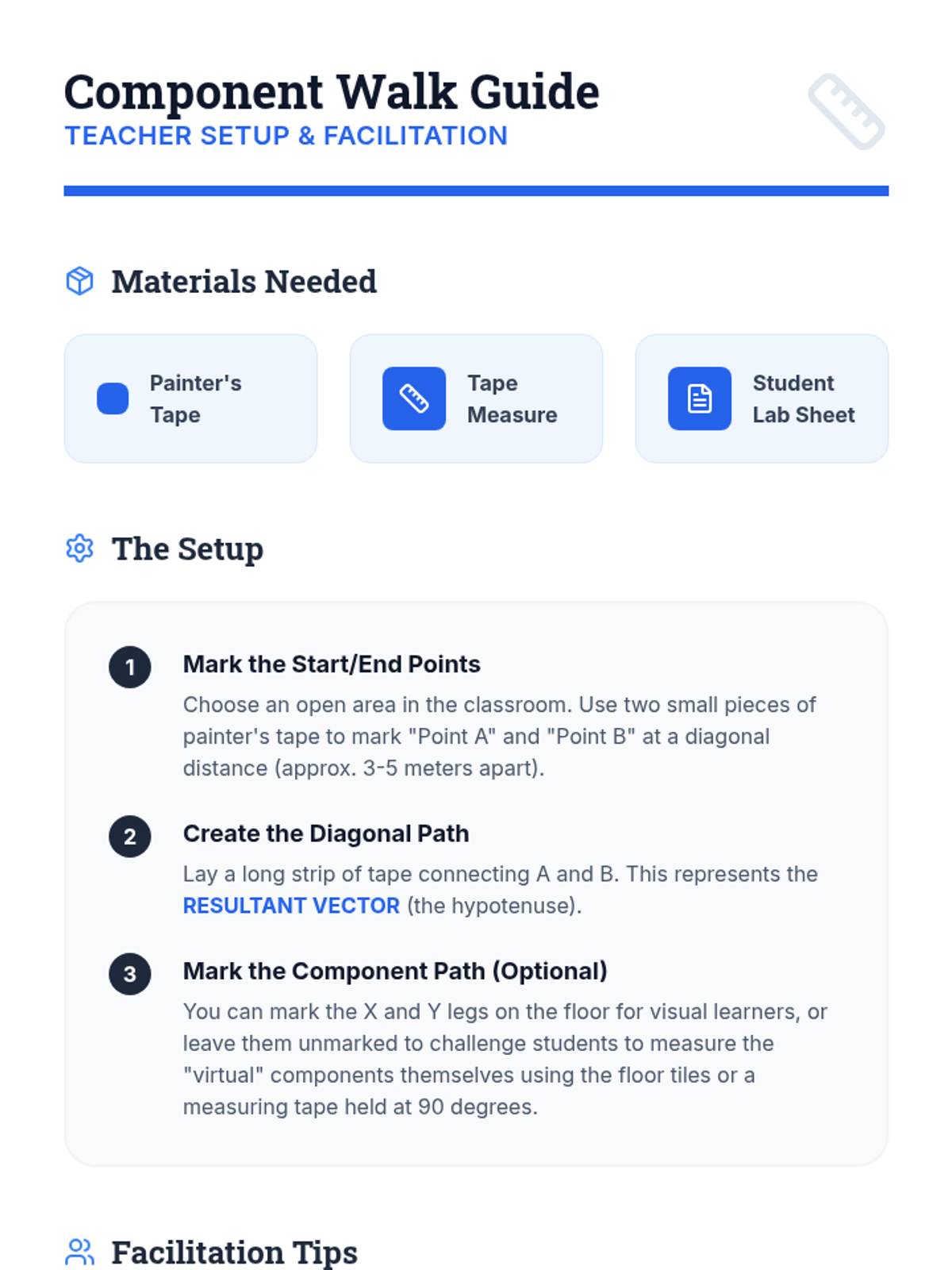 Component Walk Guide
TEACHER SETUP & FACILITATION

Materials Needed

Painter's Tape

Tape Measure

Student Lab Sheet

The Setup

1
Mark the Start/End Points
Choose an open area in the classroom. Use two small pieces of painter's tape to mark "Point A" and "Point B" at a diagonal distance (approx. 3-5 meters apart).

2
Create the Diagonal Path
Lay a long strip of tape connecting A and B. This represents the RESULTANT VECTOR (the hypotenuse).

3
Mark the Component Path (Optional)
You can mark the X and Y legs on the floor for visual learners, or leave them unmarked to challenge students to measure the "virtual" components themselves using the floor tiles or a measuring tape held at 90 degrees.

Facilitation Tips