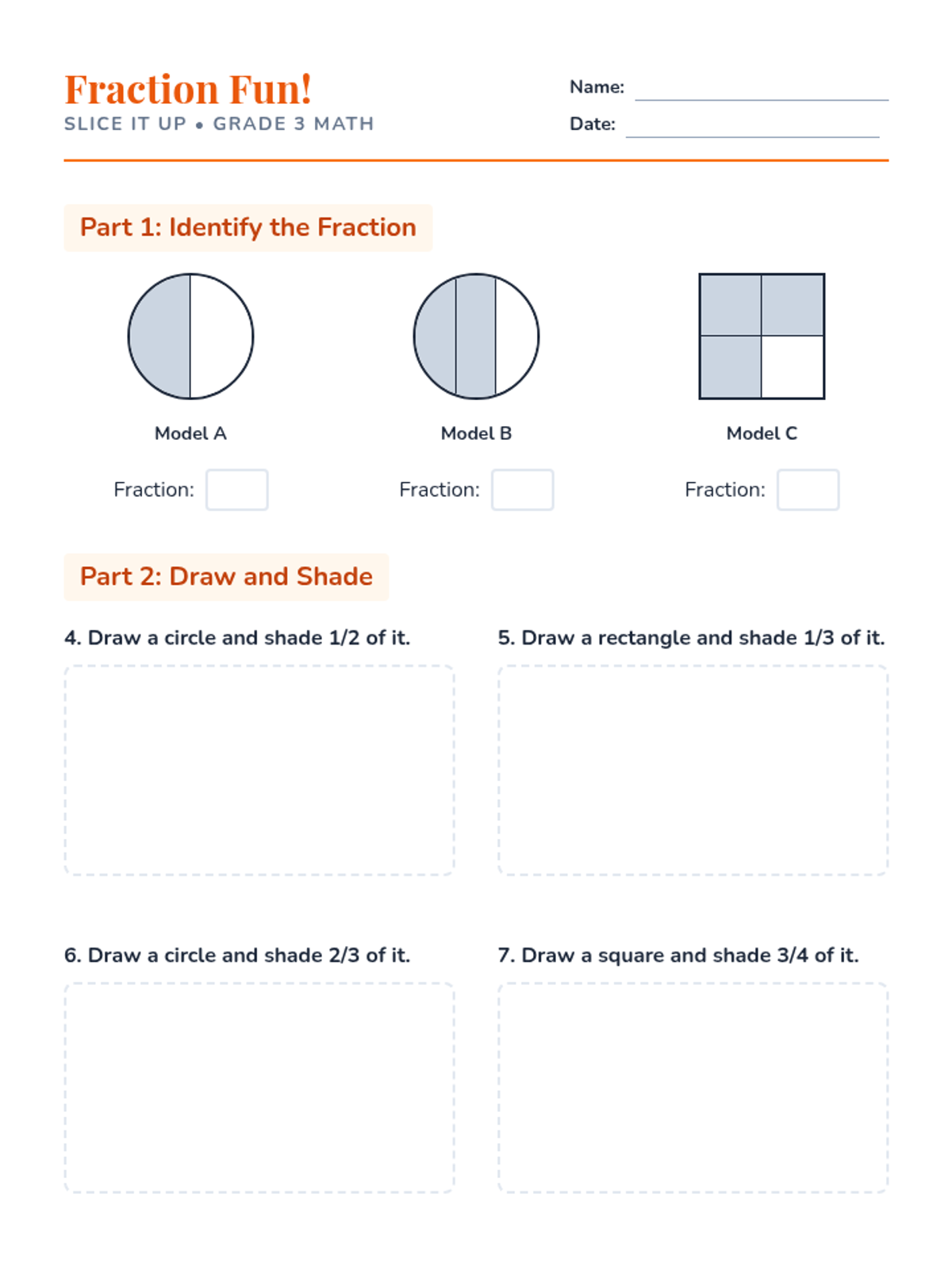 Fraction Fun!
SLICE IT UP • GRADE 3 MATH

Name:
Date:

Part 1: Identify the Fraction

Model A
Fraction:

Model B
Fraction:

Model C
Fraction:

Part 2: Draw and Shade

4. Draw a circle and shade 1/2 of it.

5. Draw a rectangle and shade 1/3 of it.

6. Draw a circle and shade 2/3 of it.

7. Draw a square and shade 3/4 of it.