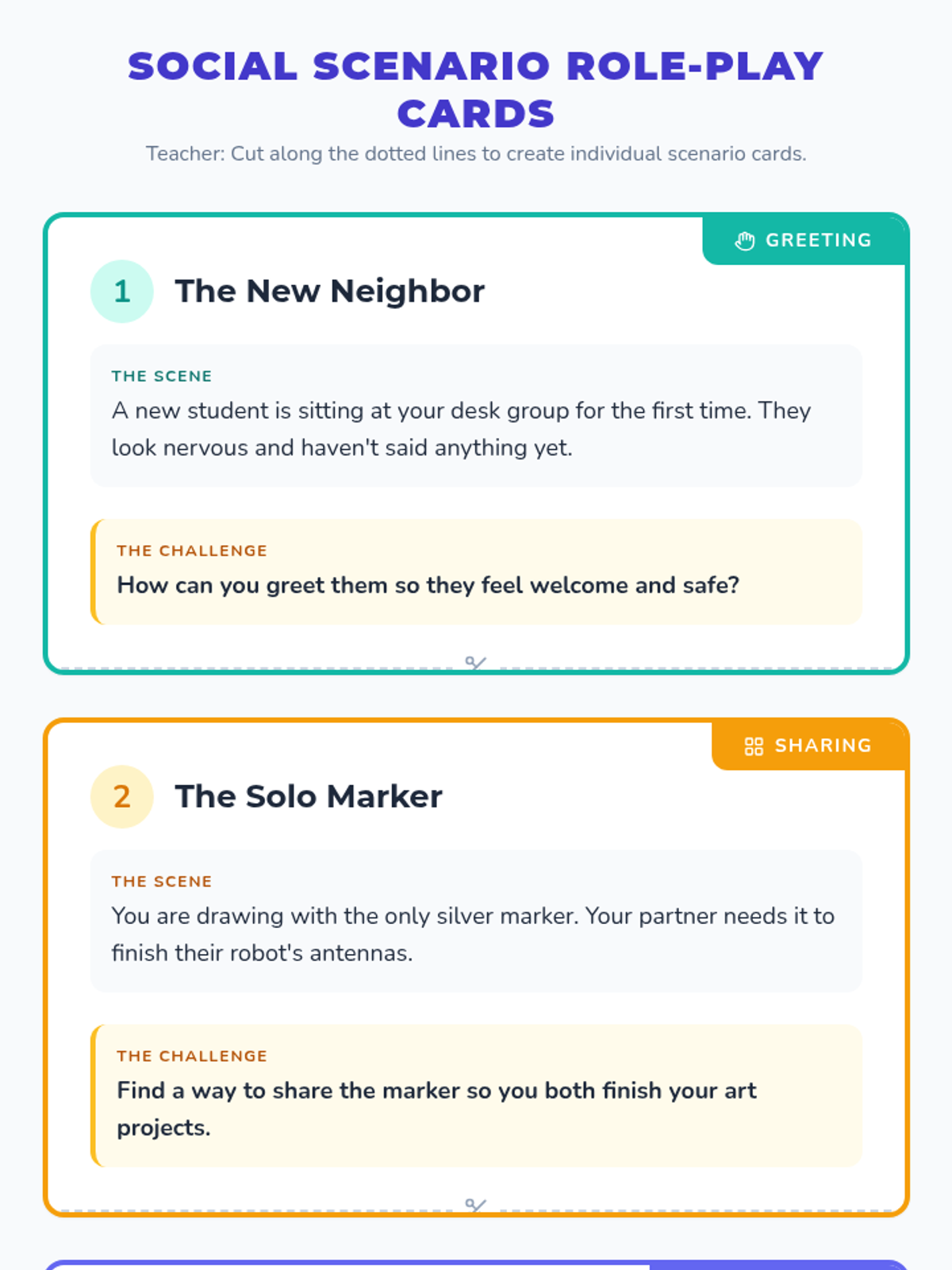 SOCIAL SCENARIO ROLE-PLAY CARDS

Teacher: Cut along the dotted lines to create individual scenario cards.

GREETING

1

The New Neighbor

THE SCENE

A new student is sitting at your desk group for the first time. They look nervous and haven't said anything yet.

THE CHALLENGE

How can you greet them so they feel welcome and safe?

SHARING

2

The Solo Marker

THE SCENE

You are drawing with the only silver marker. Your partner needs it to finish their robot's antennas.

THE CHALLENGE

Find a way to share the marker so you both finish your art projects.