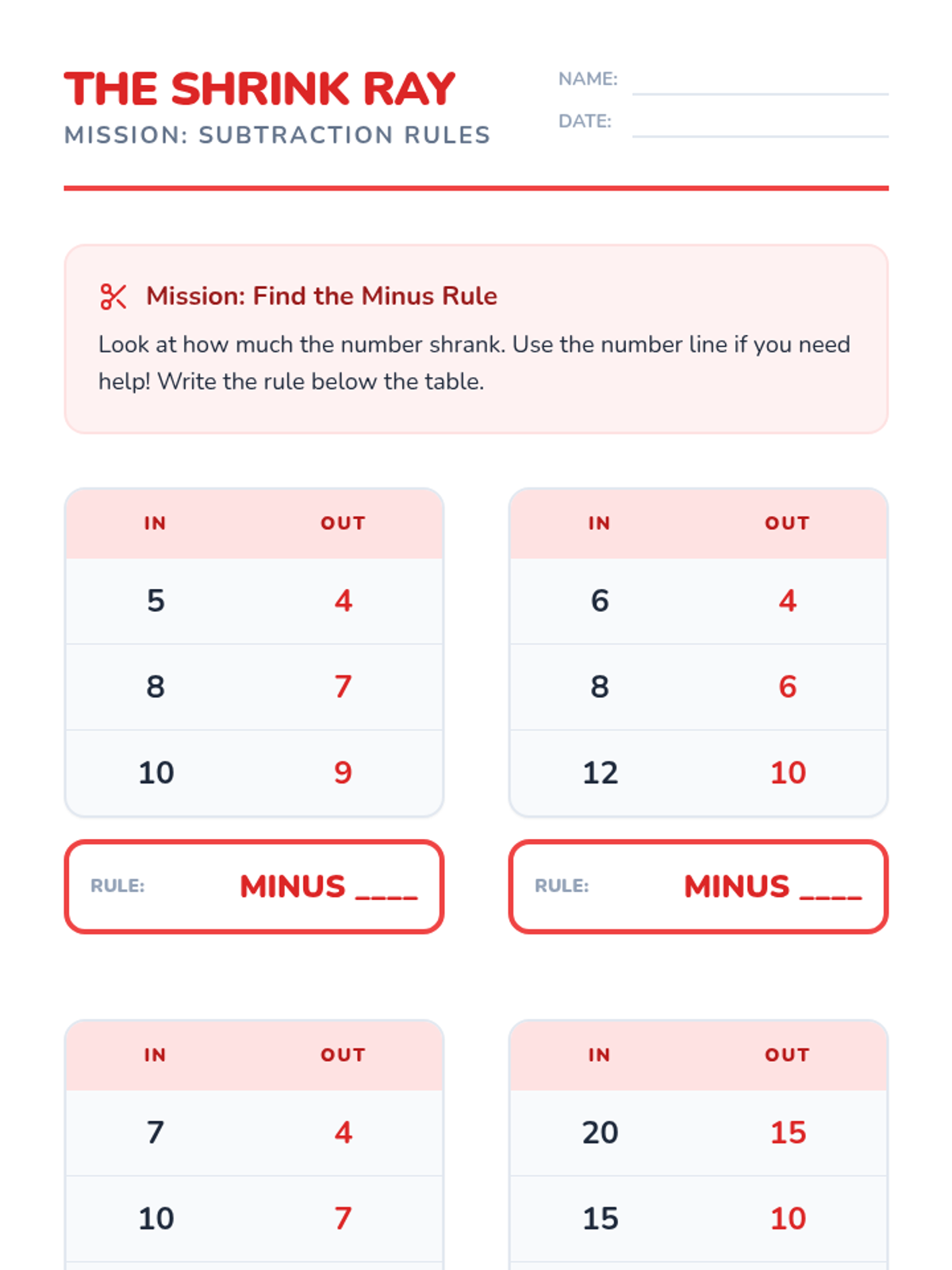 THE SHRINK RAY
MISSION: SUBTRACTION RULES

NAME:
DATE:

Mission: Find the Minus Rule
Look at how much the number shrank. Use the number line if you need help! Write the rule below the table.

| IN | OUT |
|---|---|
| 5 | 4 |
| 8 | 7 |
| 10 | 9 |

RULE: MINUS ____

| IN | OUT |
|---|---|
| 6 | 4 |
| 8 | 6 |
| 12 | 10 |

RULE: MINUS ____

| IN | OUT |
|---|---|
| 7 | 4 |
| 10 | 7 |

| IN | OUT |
|---|---|
| 20 | 15 |
| 15 | 10 |