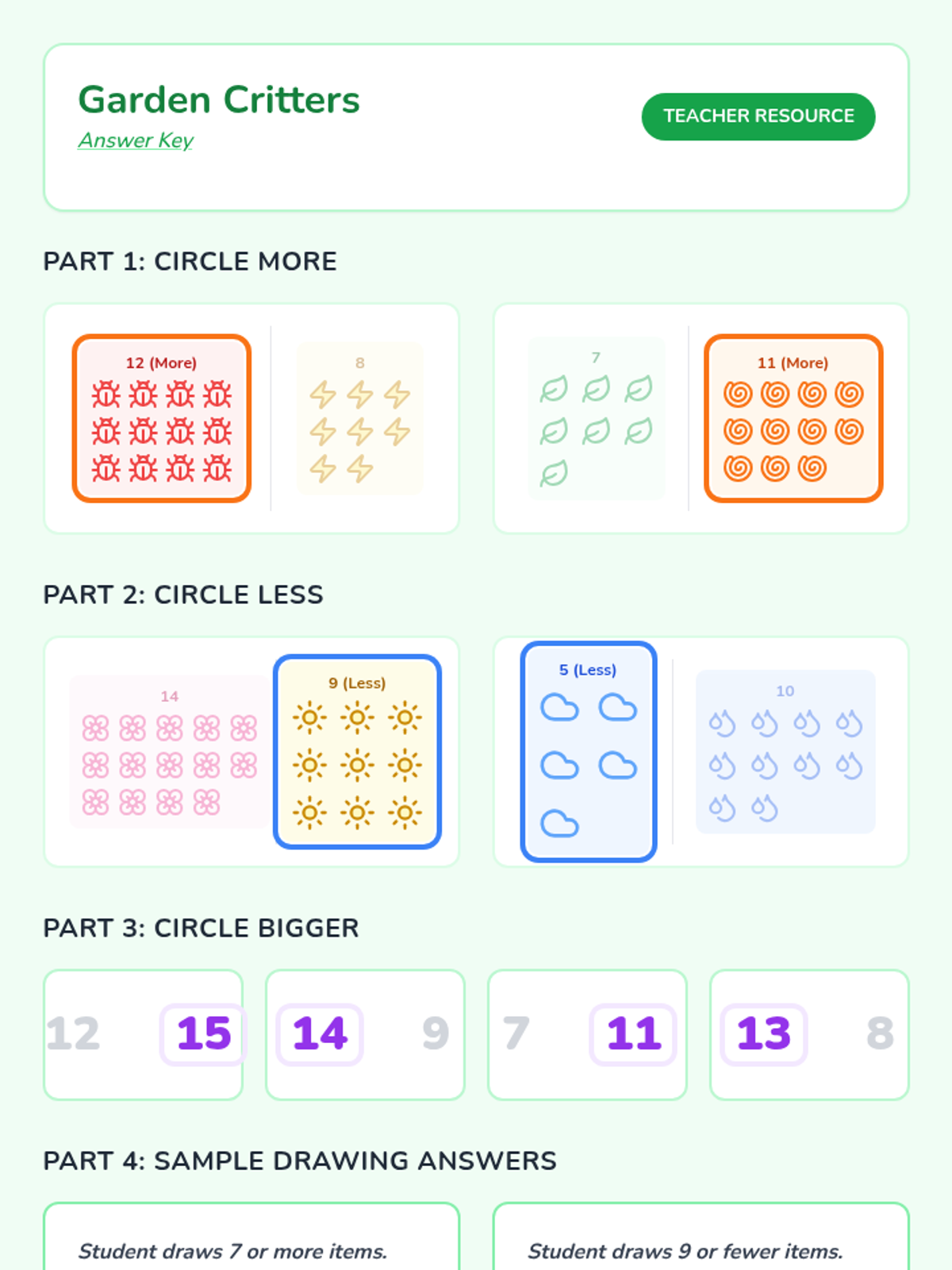 Garden Critters

Answer Key

TEACHER RESOURCE

PART 1: CIRCLE MORE

12 (More)

8

7

11 (More)

PART 2: CIRCLE LESS

14

9 (Less)

5 (Less)

10

PART 3: CIRCLE BIGGER

12 15

14 9

7 11

13 8

PART 4: SAMPLE DRAWING ANSWERS

Student draws 7 or more items.

Student draws 9 or fewer items.