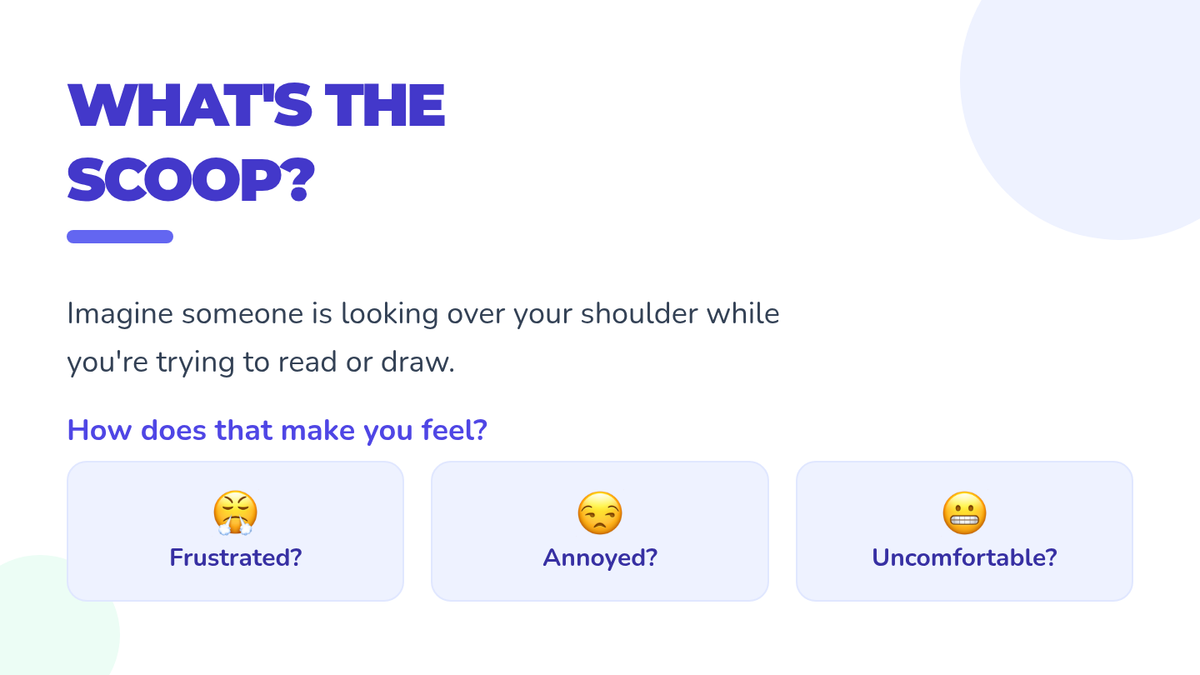 WHAT'S THE SCOOP?

Imagine someone is looking over your shoulder while you're trying to read or draw.

How does that make you feel?

😤
Frustrated?

😒
Annoyed?

😬
Uncomfortable?