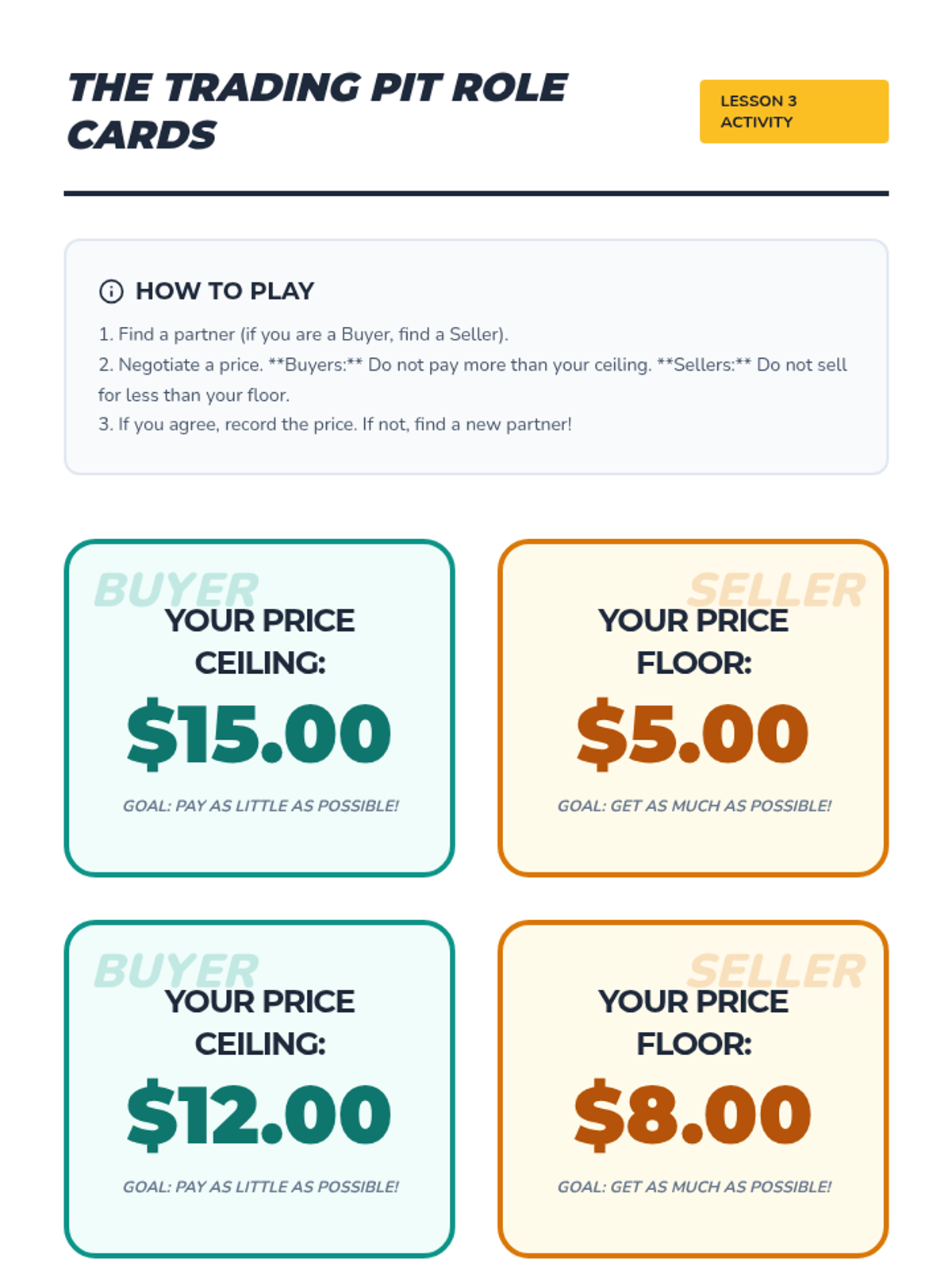 THE TRADING PIT ROLE CARDS

LESSON 3 ACTIVITY

HOW TO PLAY

1. Find a partner (if you are a Buyer, find a Seller).
2. Negotiate a price. **Buyers:** Do not pay more than your ceiling. **Sellers:** Do not sell for less than your floor.
3. If you agree, record the price. If not, find a new partner!

BUYER
YOUR PRICE CEILING:
$15.00
GOAL: PAY AS LITTLE AS POSSIBLE!

SELLER
YOUR PRICE FLOOR:
$5.00
GOAL: GET AS MUCH AS POSSIBLE!

BUYER
YOUR PRICE CEILING:
$12.00
GOAL: PAY AS LITTLE AS POSSIBLE!

SELLER
YOUR PRICE FLOOR:
$8.00
GOAL: GET AS MUCH AS POSSIBLE!