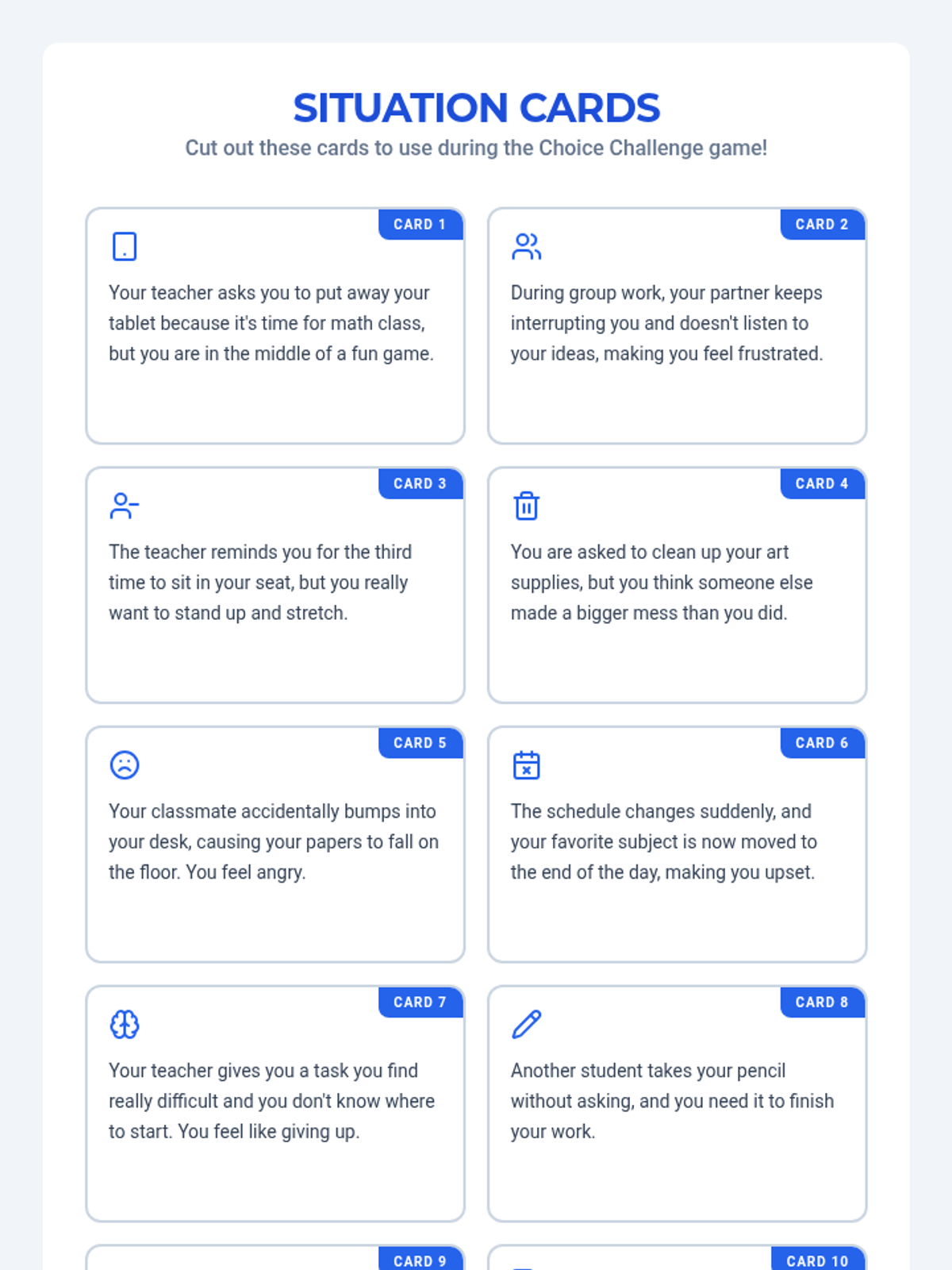 SITUATION CARDS

Cut out these cards to use during the Choice Challenge game!

CARD 1

Your teacher asks you to put away your tablet because it's time for math class, but you are in the middle of a fun game.

CARD 2

During group work, your partner keeps interrupting you and doesn't listen to your ideas, making you feel frustrated.

CARD 3

The teacher reminds you for the third time to sit in your seat, but you really want to stand up and stretch.

CARD 4

You are asked to clean up your art supplies, but you think someone else made a bigger mess than you did.

CARD 5

Your classmate accidentally bumps into your desk, causing your papers to fall on the floor. You feel angry.

CARD 6

The schedule changes suddenly, and your favorite subject is now moved to the end of the day, making you upset.

CARD 7

Your teacher gives you a task you find really difficult and you don't know where to start. You feel like giving up.

CARD 8

Another student takes your pencil without asking, and you need it to finish your work.

CARD 9

CARD 10