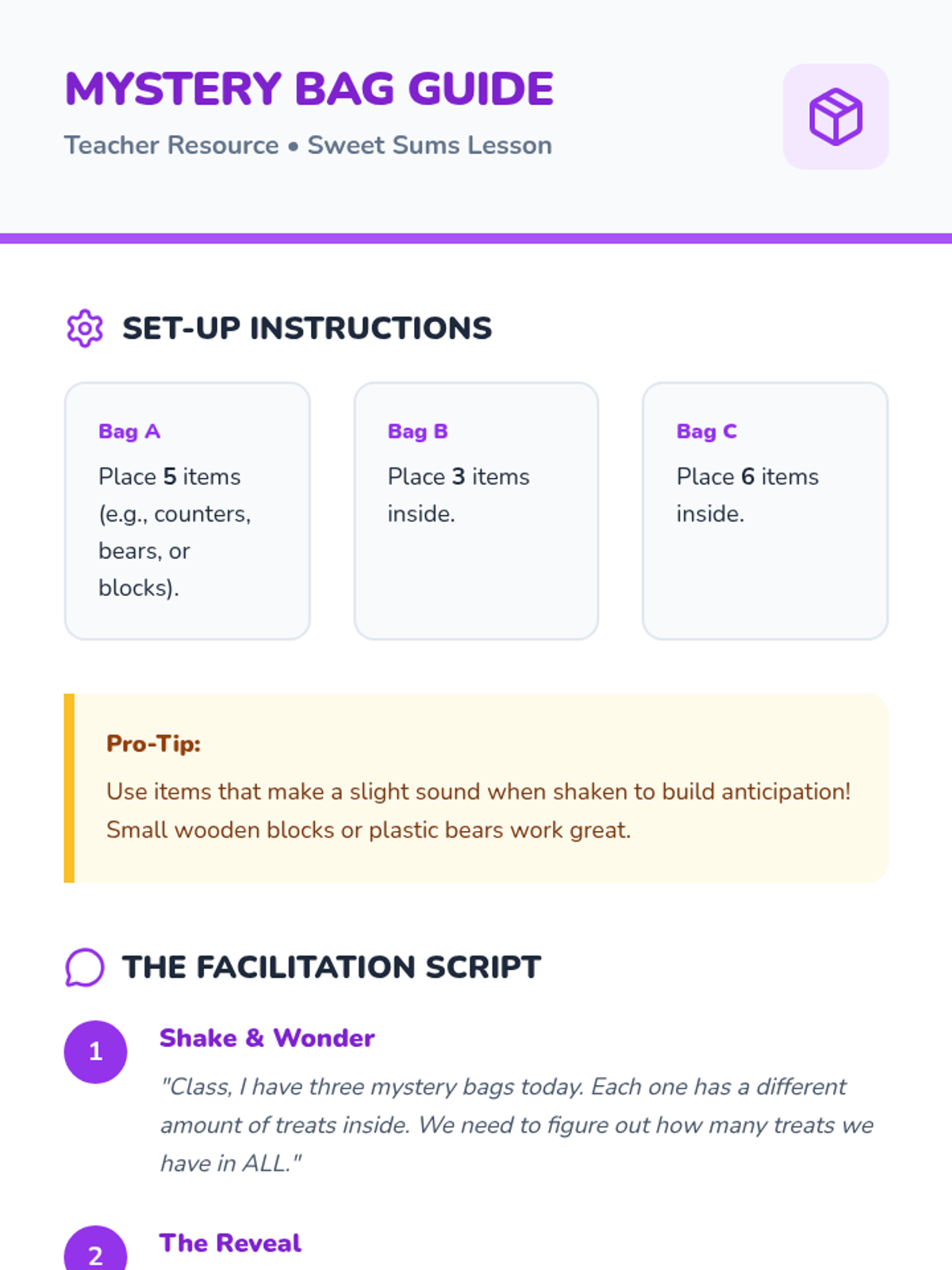 MYSTERY BAG GUIDE

Teacher Resource • Sweet Sums Lesson

SET-UP INSTRUCTIONS

Bag A

Place 5 items (e.g., counters, bears, or blocks).

Bag B

Place 3 items inside.

Bag C

Place 6 items inside.

Pro-Tip:

Use items that make a slight sound when shaken to build anticipation! Small wooden blocks or plastic bears work great.

THE FACILITATION SCRIPT

1

Shake & Wonder

"Class, I have three mystery bags today. Each one has a different amount of treats inside. We need to figure out how many treats we have in ALL."

2

The Reveal