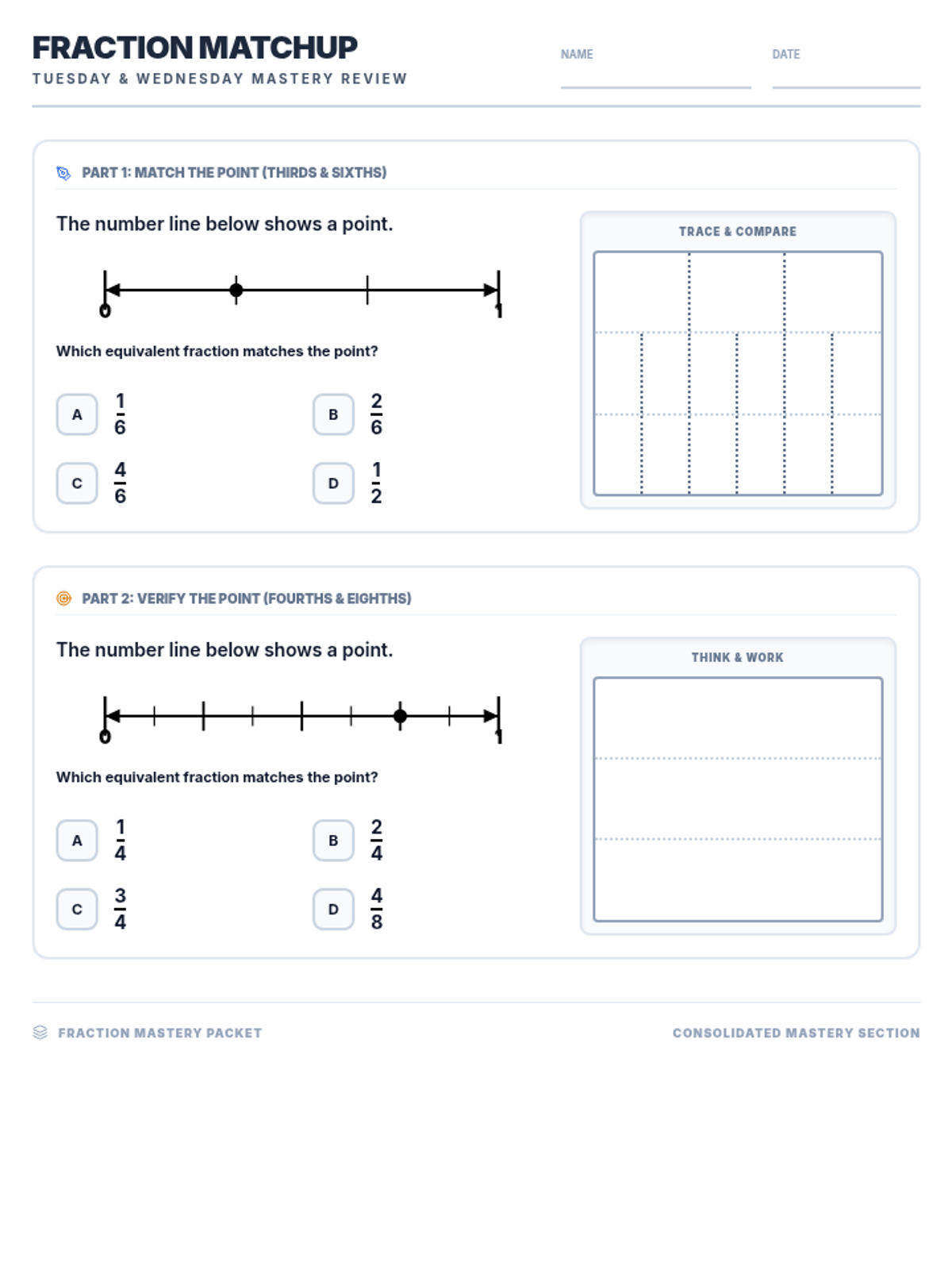 FRACTION MATCHUP
TUESDAY & WEDNESDAY MASTERY REVIEW

NAME

DATE

PART 1: MATCH THE POINT (THIRDS & SIXTHS)

The number line below shows a point.

0
1

Which equivalent fraction matches the point?

A $\frac{1}{6}$

B $\frac{2}{6}$

C $\frac{4}{6}$

D $\frac{1}{2}$

TRACE & COMPARE

PART 2: VERIFY THE POINT (FOURTHS & EIGHTHS)

The number line below shows a point.

0
1

Which equivalent fraction matches the point?

A $\frac{1}{4}$

B $\frac{2}{4}$

C $\frac{3}{4}$

D $\frac{4}{8}$

THINK & WORK

FRACTION MASTERY PACKET

CONSOLIDATED MASTERY SECTION