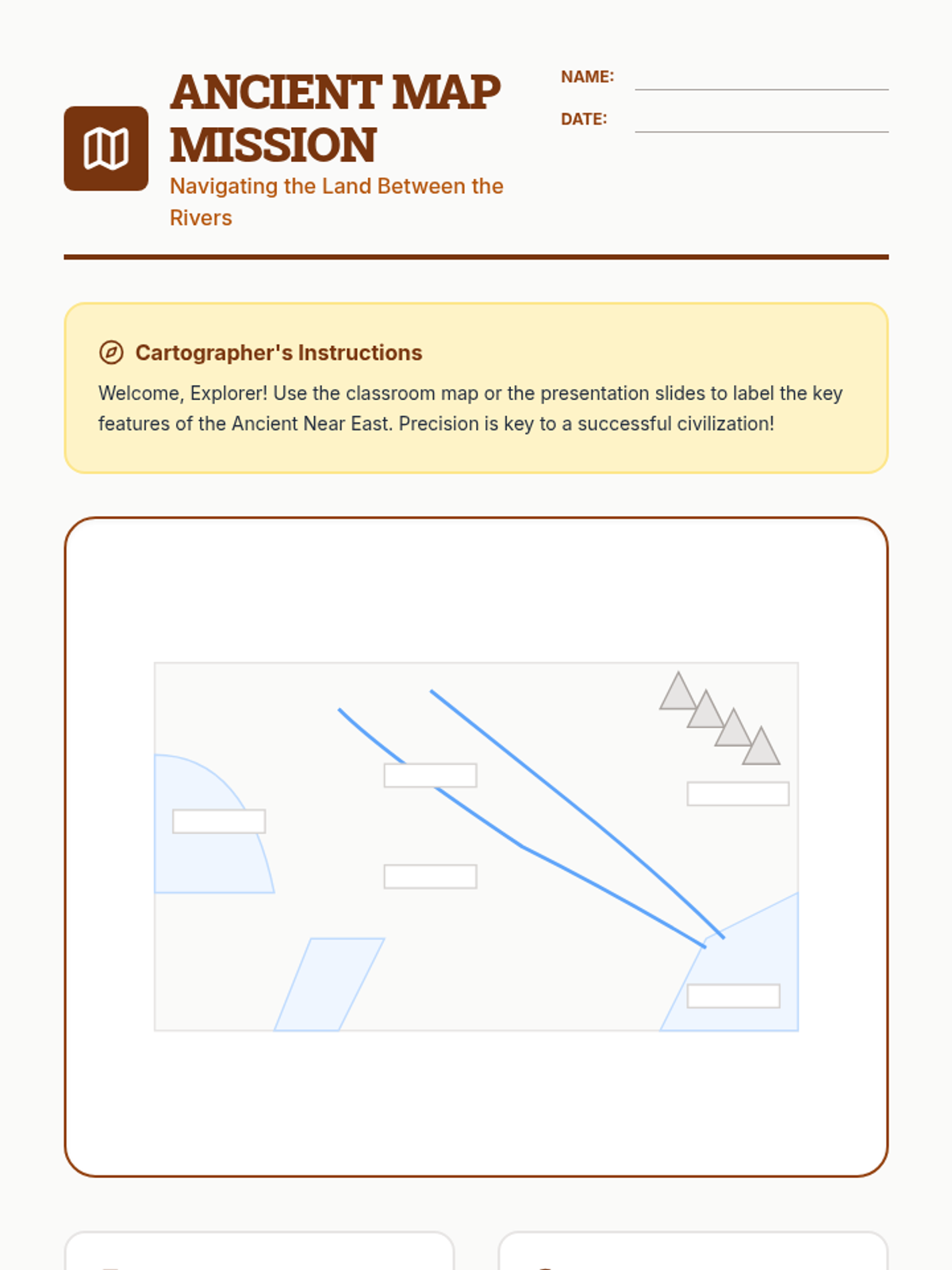 ANCIENT MAP MISSION

Navigating the Land Between the Rivers

NAME:

DATE:

Cartographer's Instructions

Welcome, Explorer! Use the classroom map or the presentation slides to label the key features of the Ancient Near East. Precision is key to a successful civilization!